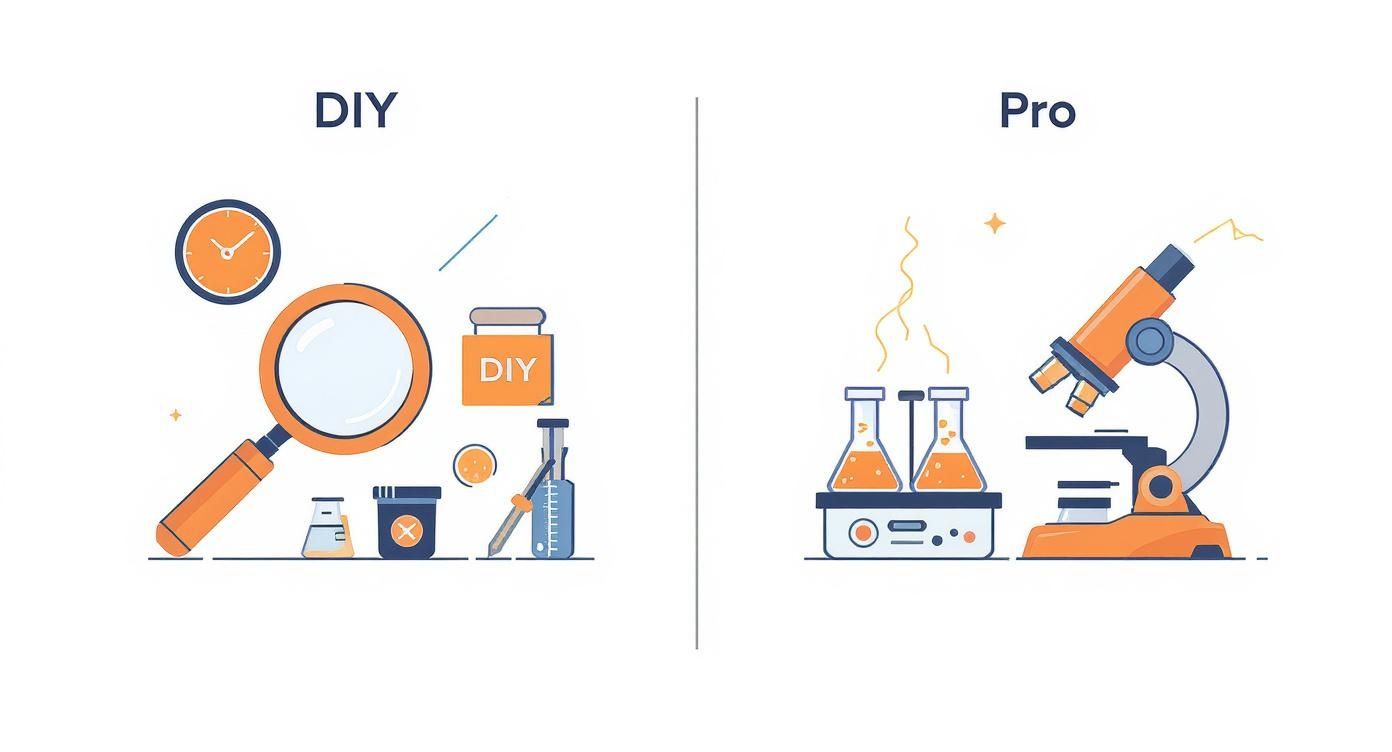 DIY

DIY

Pro