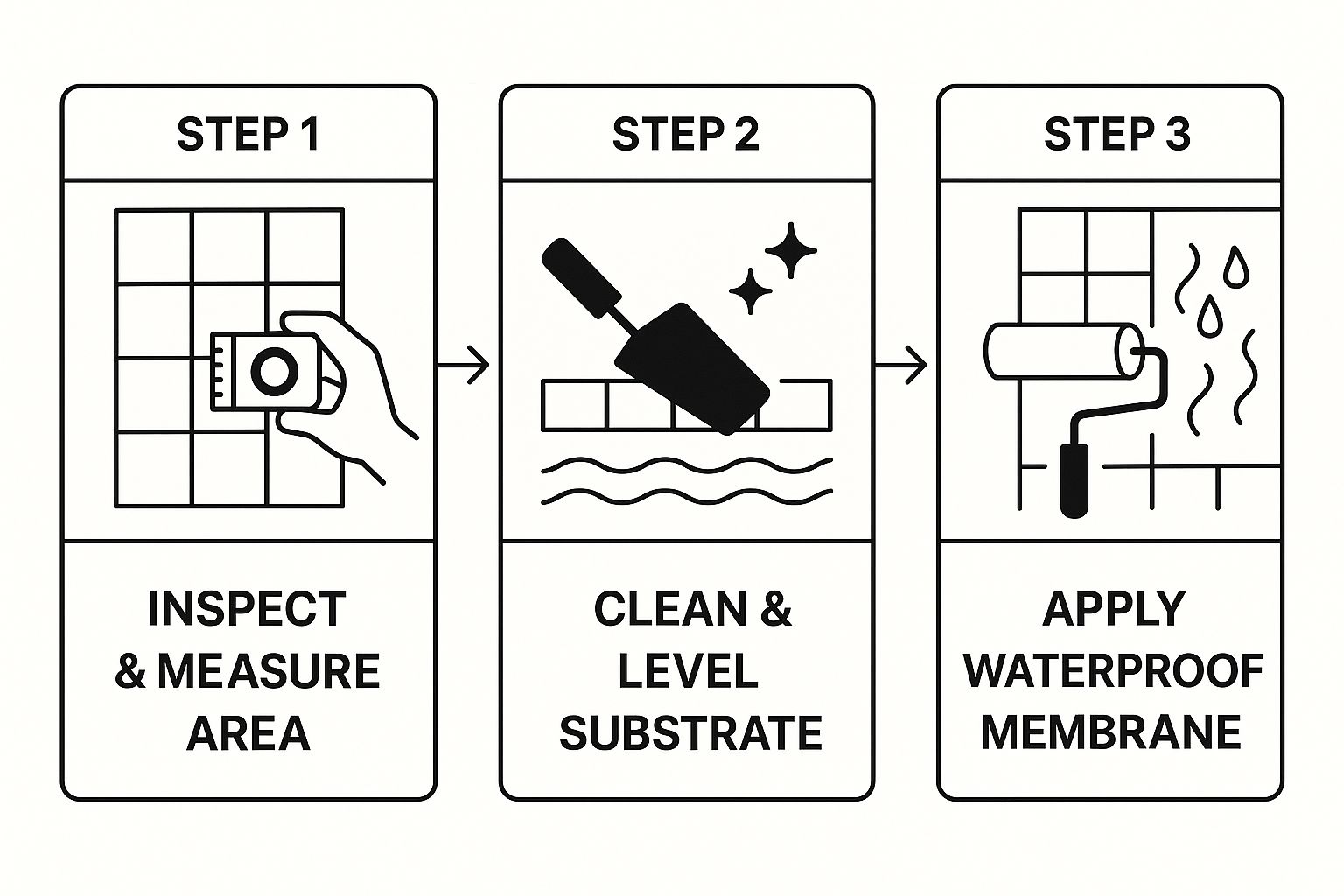 STEP 1

INSPECT & MEASURE AREA

STEP 2

CLEAN & LEVEL SUBSTRATE

STEP 3

APPLY WATERPROOF MEMBRANE