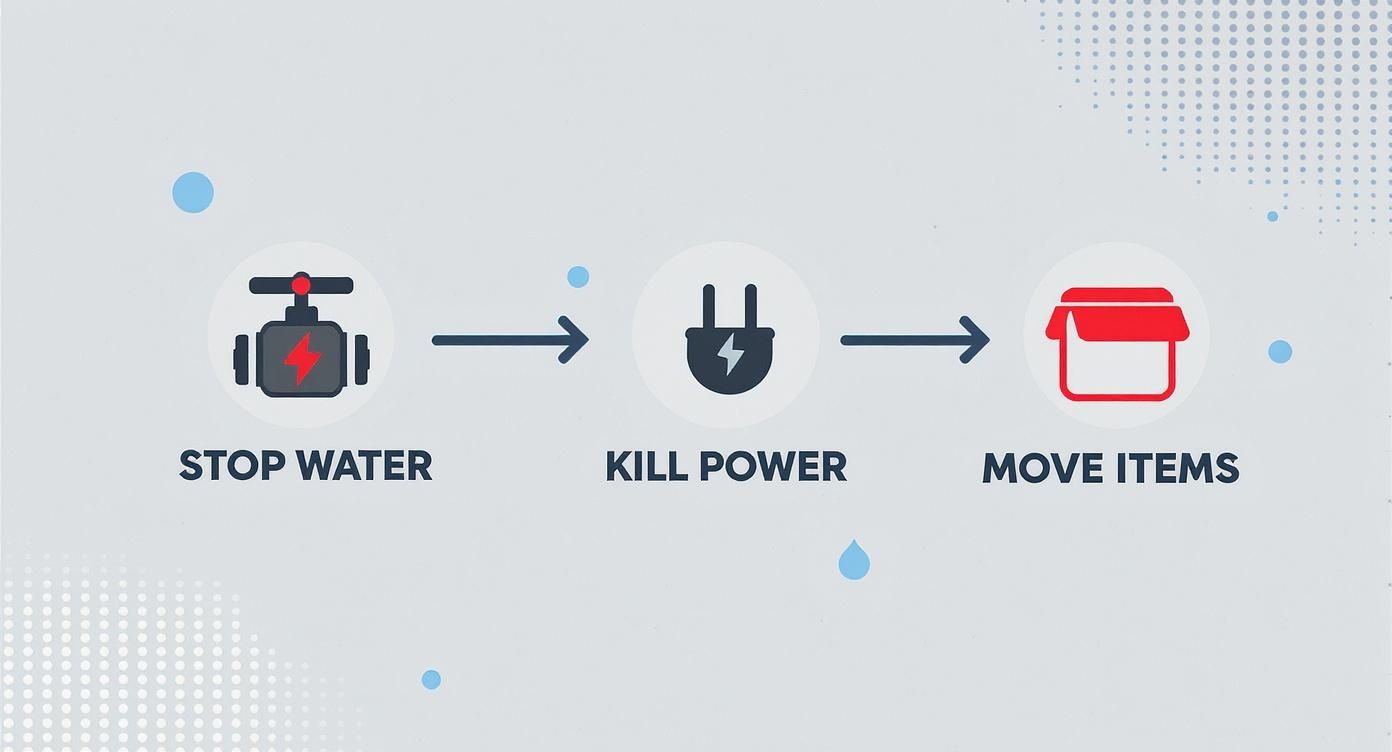 STOP WATER

KILL POWER

MOVE ITEMS