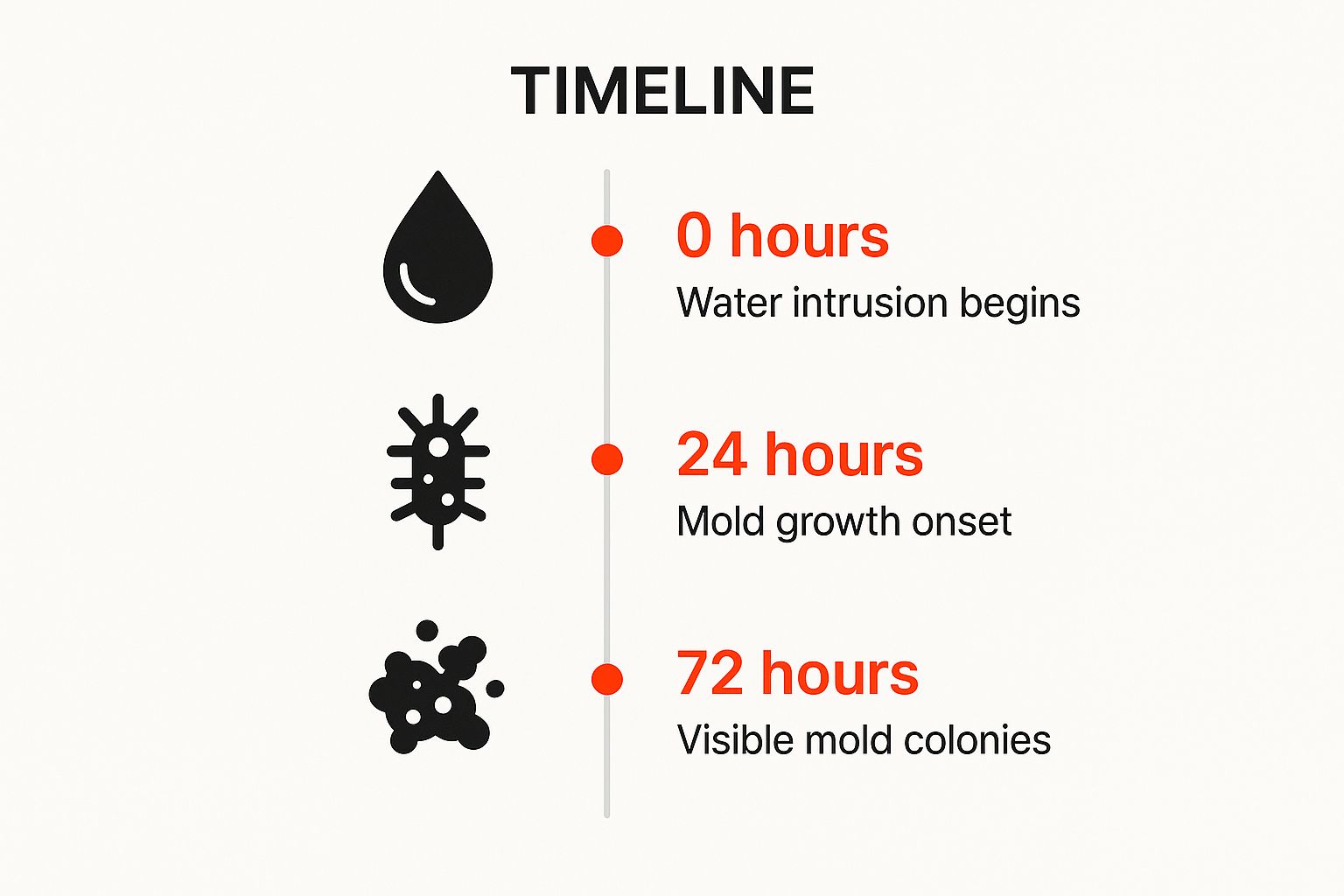 TIMELINE

0 hours
Water intrusion begins

24 hours
Mold growth onset

72 hours
Visible mold colonies