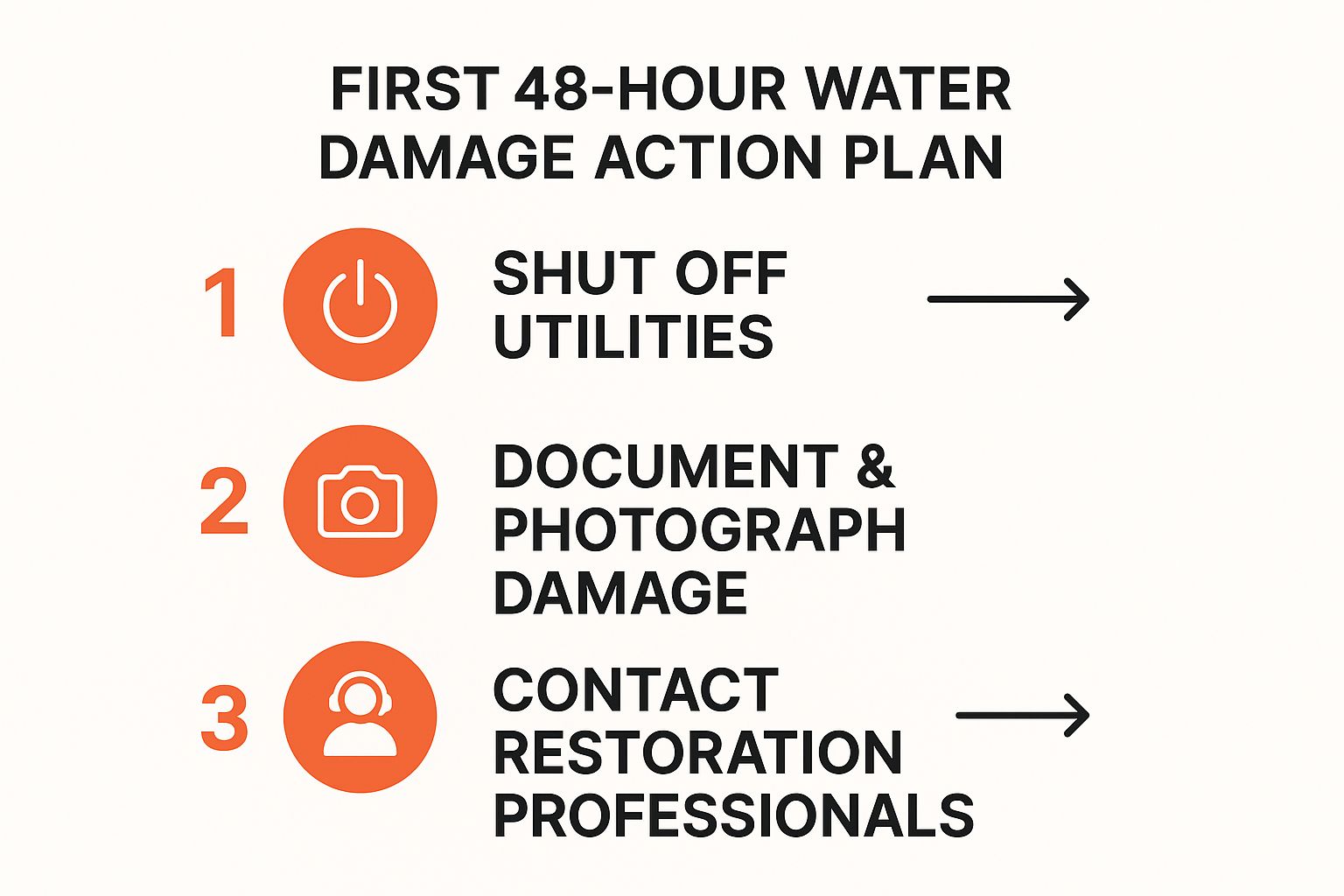 FIRST 48-HOUR WATER DAMAGE ACTION PLAN

1 SHUT OFF UTILITIES

2 DOCUMENT & PHOTOGRAPH DAMAGE

3 CONTACT RESTORATION PROFESSIONALS