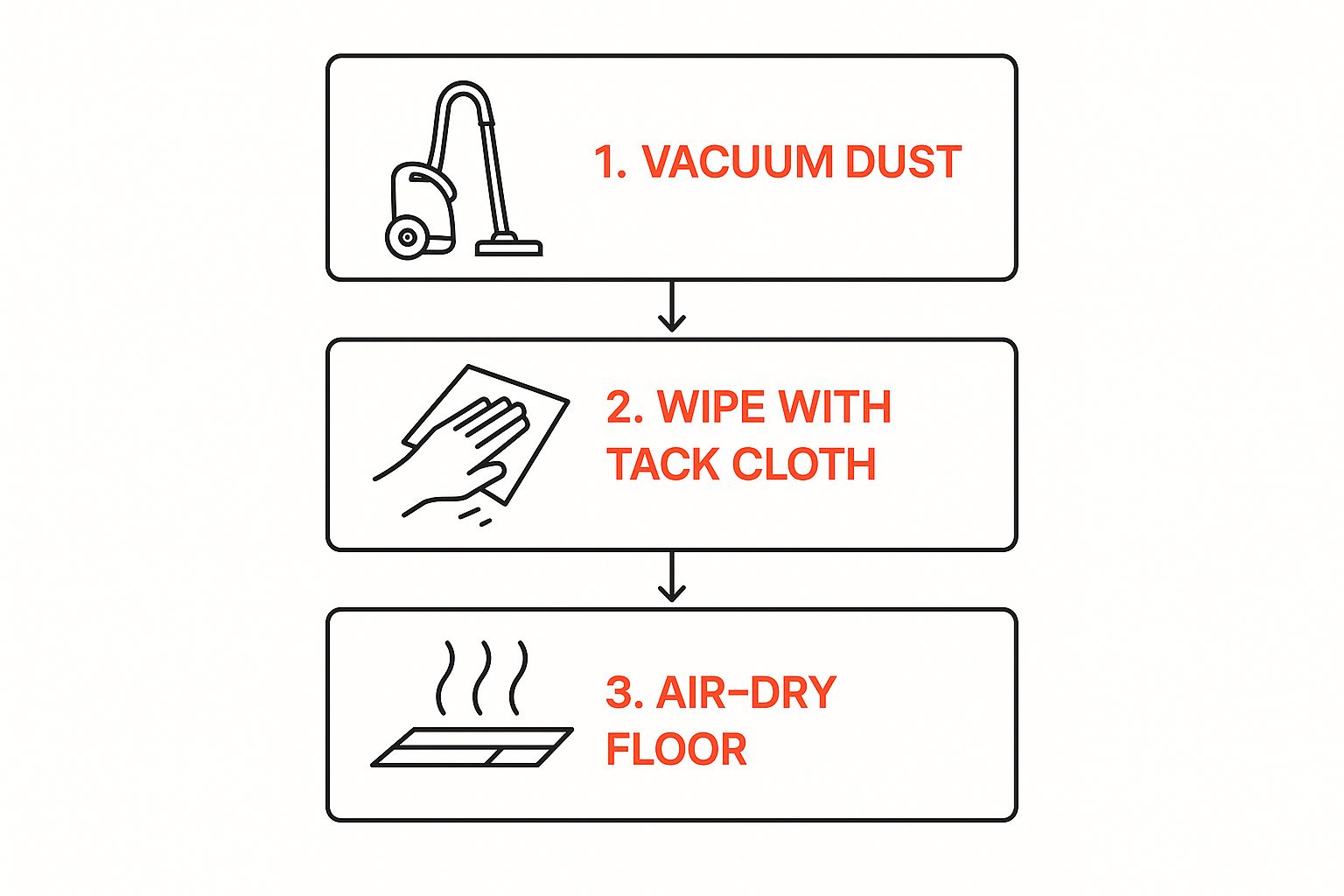 1. VACUUM DUST

2. WIPE WITH TACK CLOTH

3. AIR-DRY FLOOR