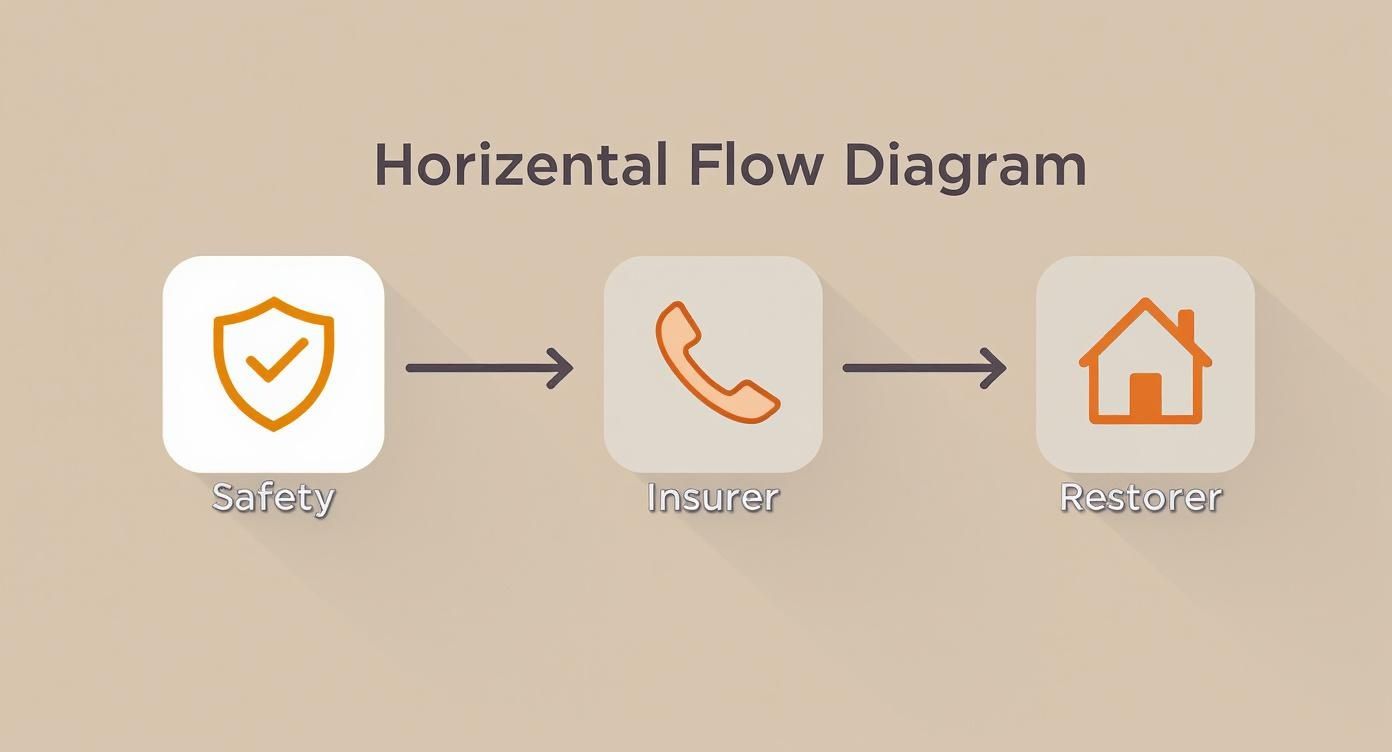 Horizental Flow Diagram

Safety

Insurer

Restorer