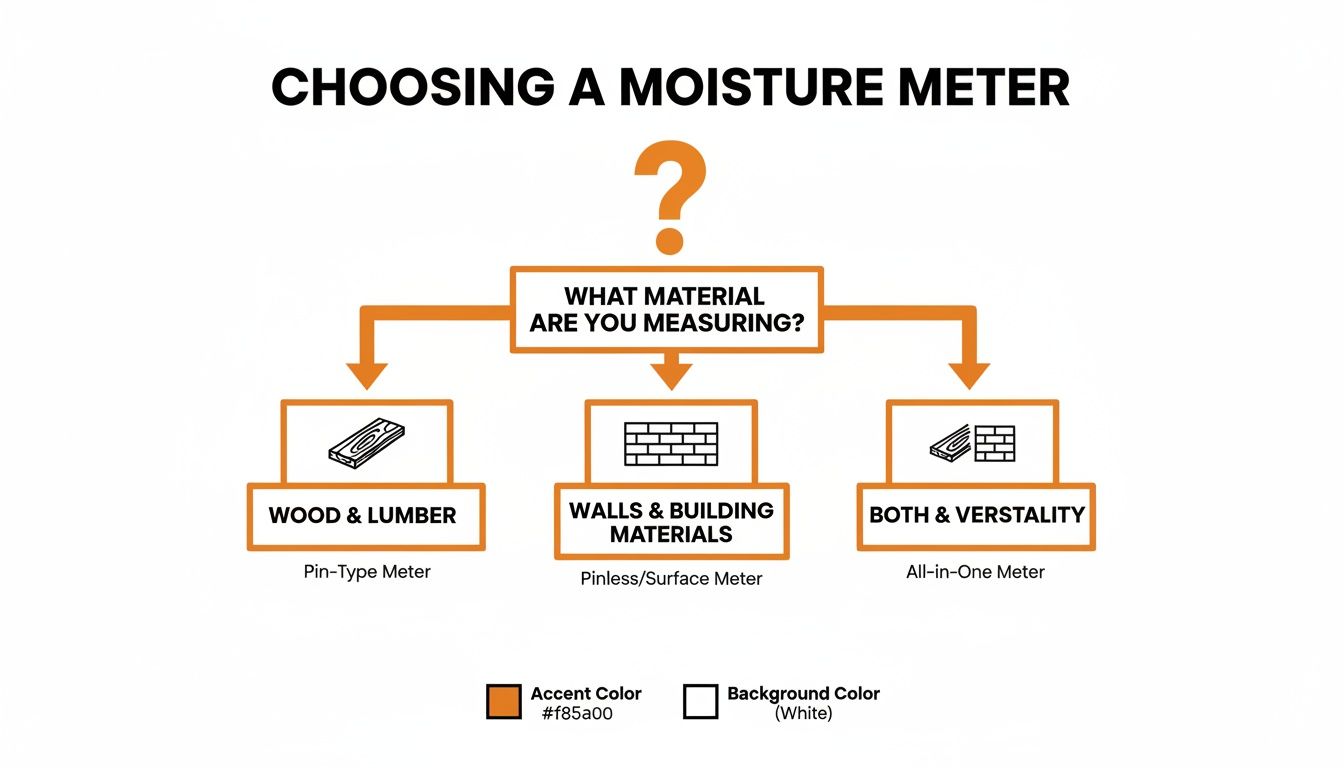 CHOOSING A MOISTURE METER

?

WHAT MATERIAL ARE YOU MEASURING?

WOOD & LUMBER

Pin-Type Meter

WALLS & BUILDING MATERIALS

Pinless/Surface Meter

BOTH & VERSTALITY

All-in-One Meter

Accent Color #f85a00

Background Color (White)