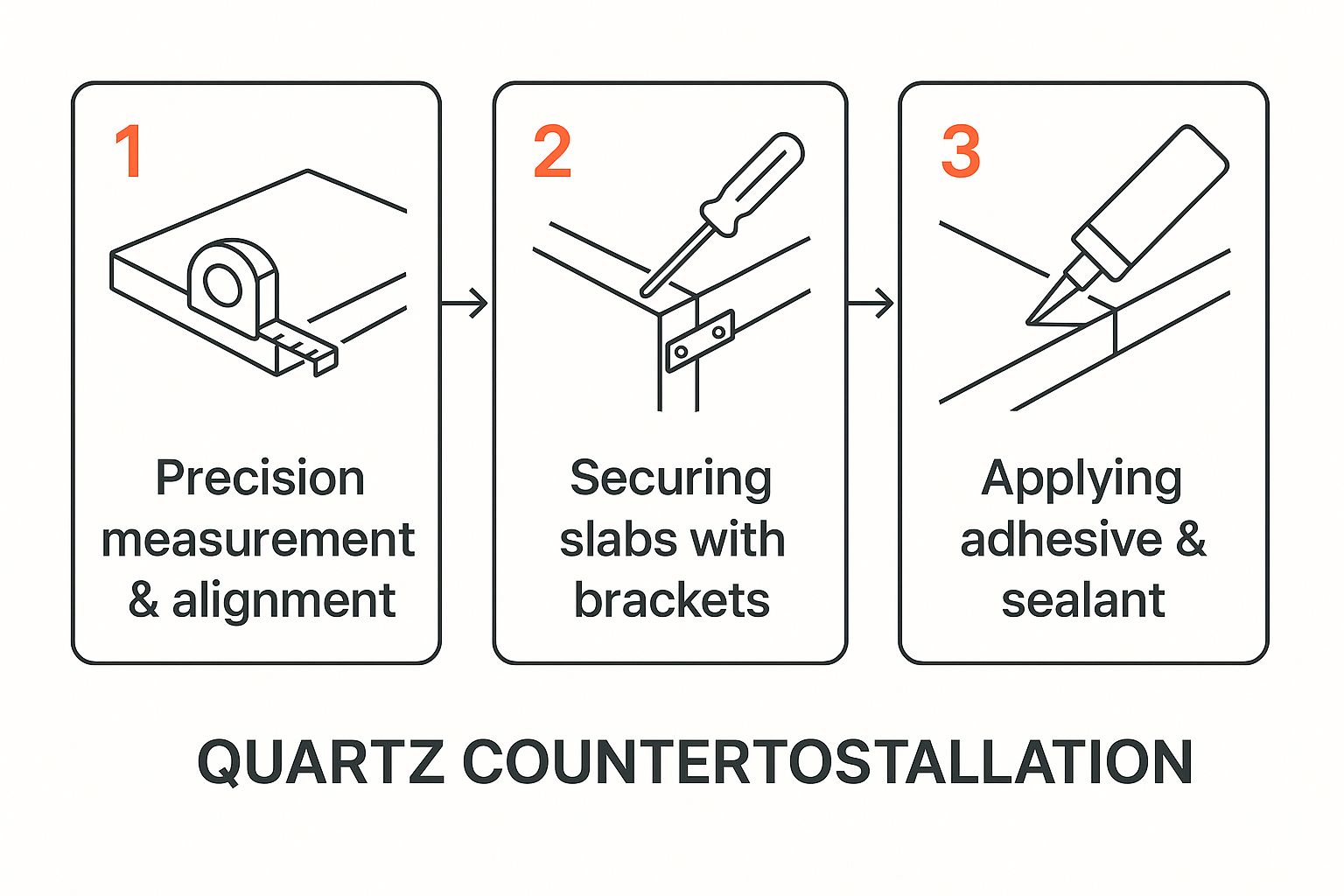 1

Precision measurement & alignment

2

Securing slabs with brackets

3

Applying adhesive & sealant

QUARTZ COUNTERTOSTALLATION