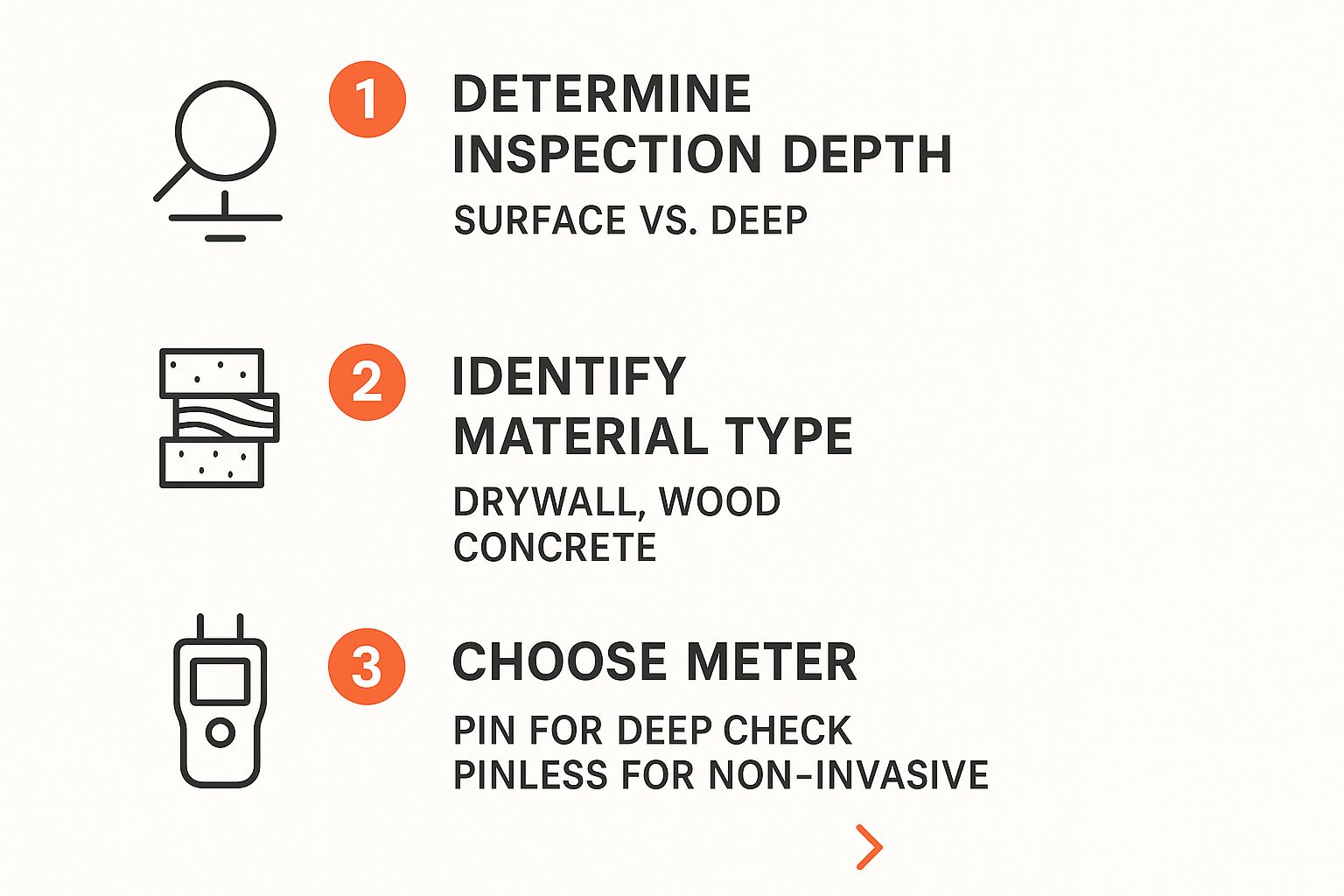 1
DETERMINE INSPECTION DEPTH
SURFACE VS. DEEP

2
IDENTIFY MATERIAL TYPE
DRYWALL, WOOD
CONCRETE

3
CHOOSE METER
PIN FOR DEEP CHECK
PINLESS FOR NON-INVASIVE