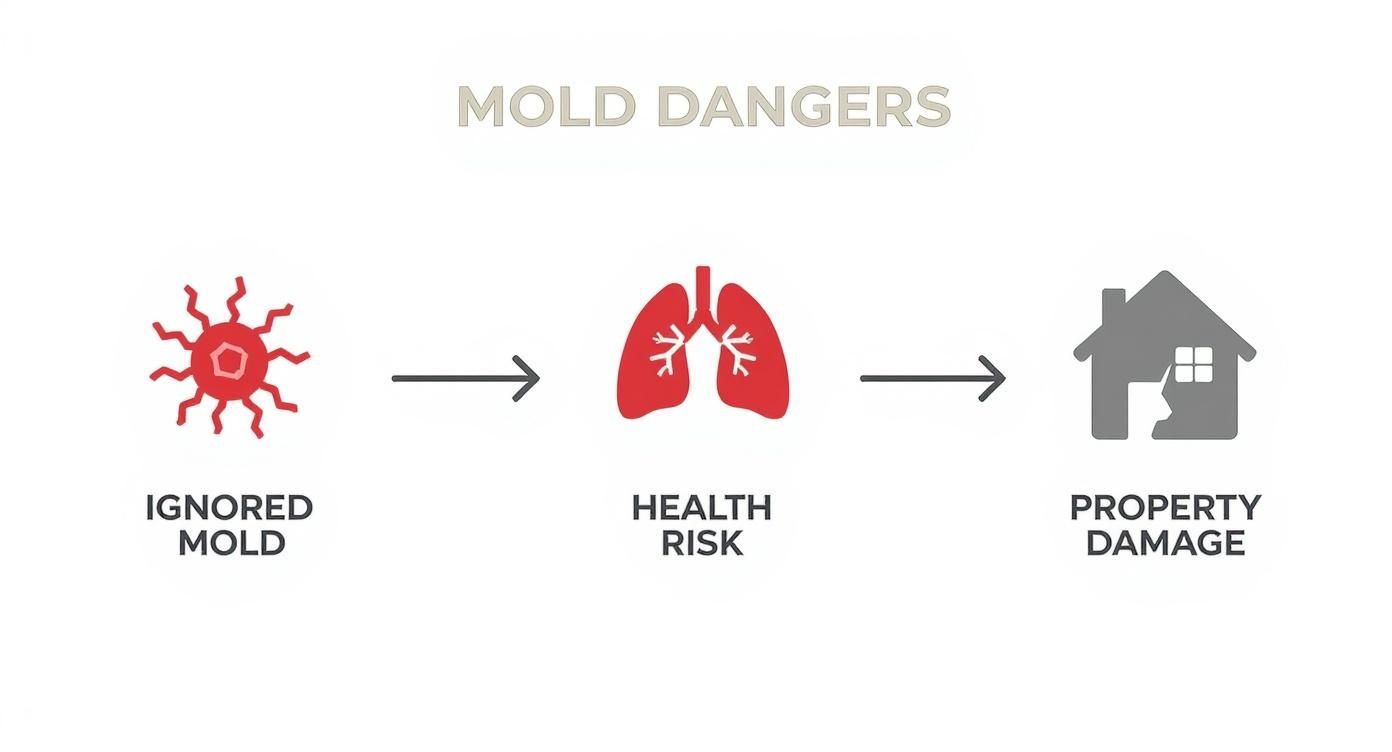 MOLD DANGERS

IGNORED MOLD

HEALTH RISK

PROPERTY DAMAGE