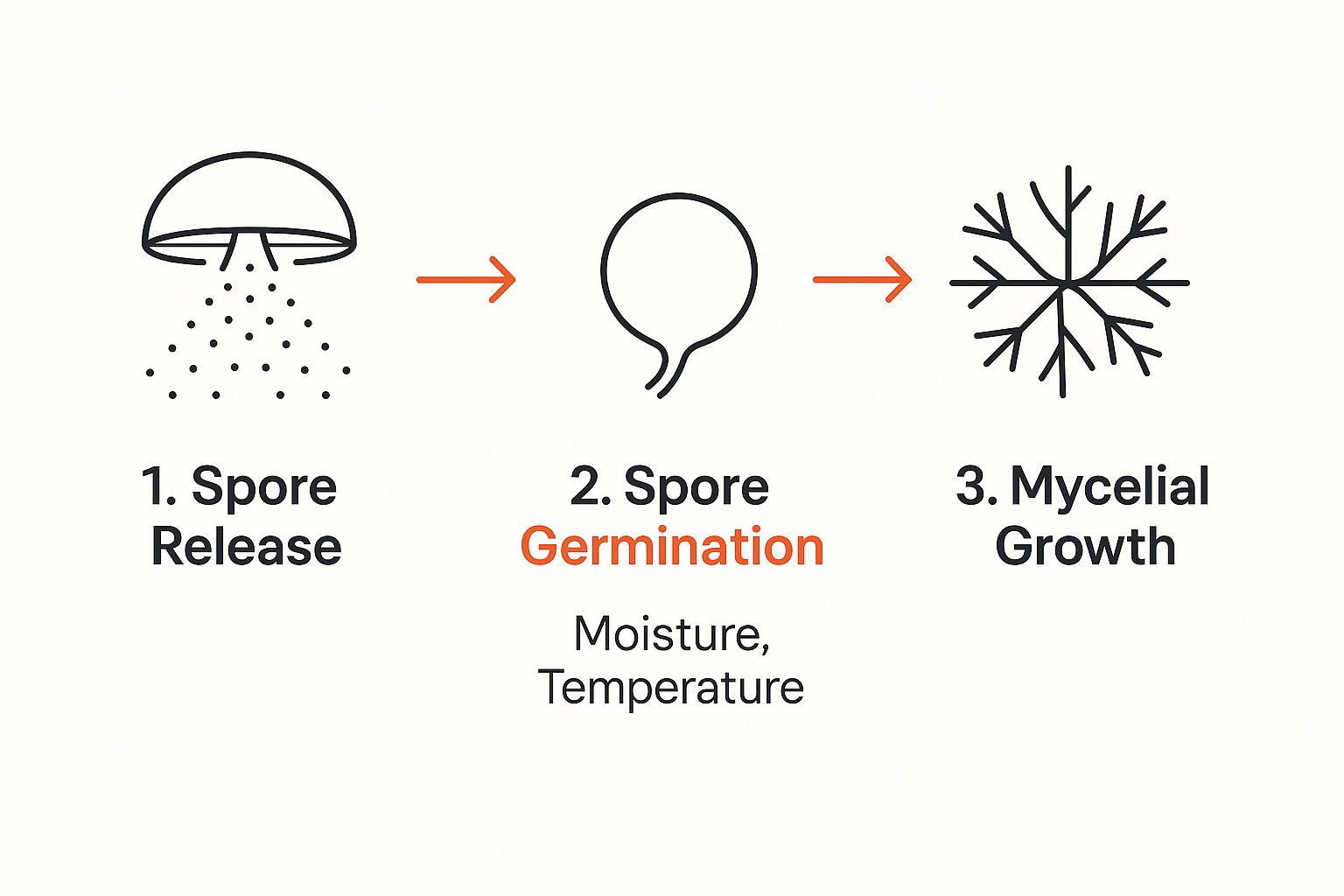 1. Spore Release

2. Spore Germination

Moisture, Temperature

3. Mycelial Growth