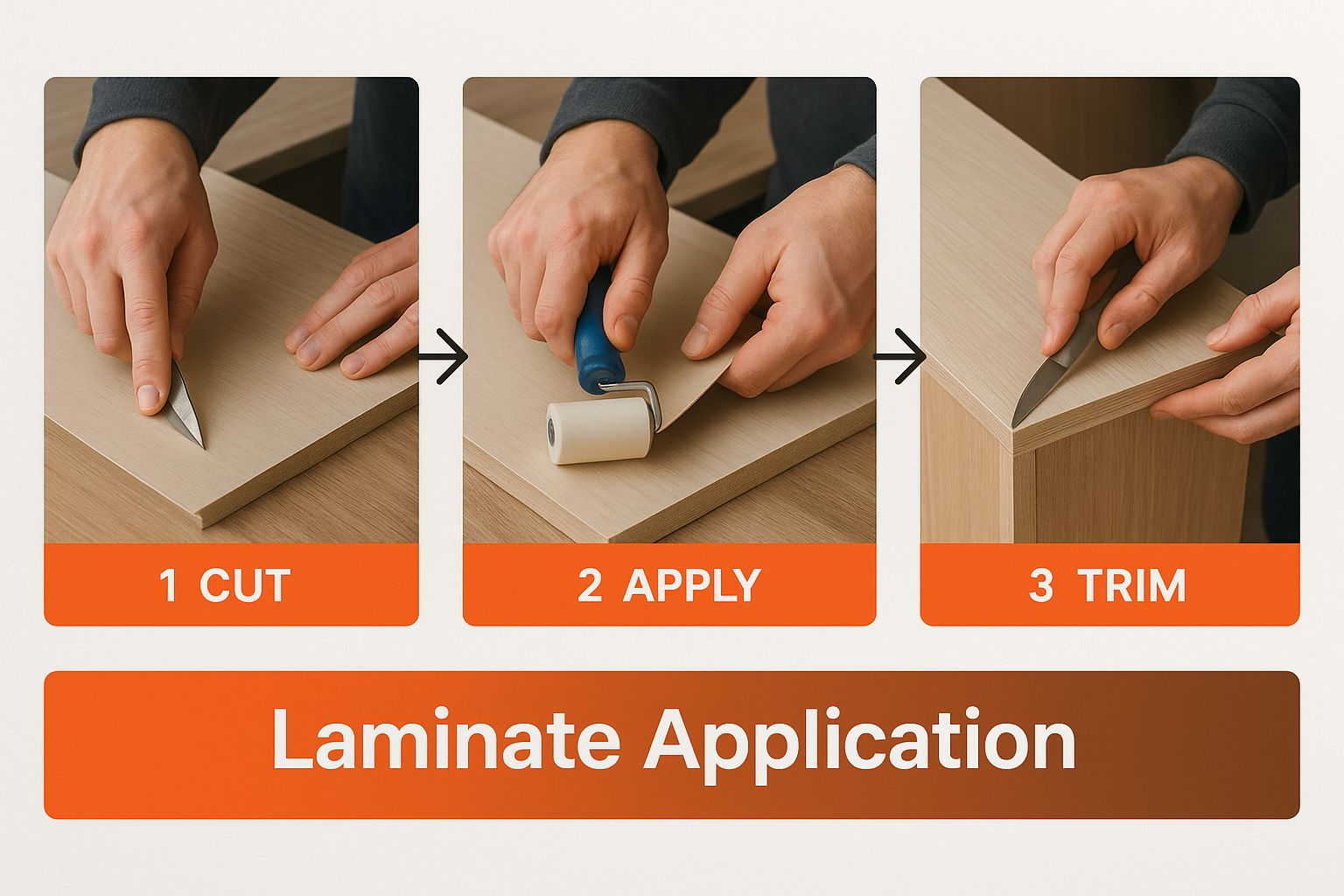 1 CUT

2 APPLY

3 TRIM

Laminate Application