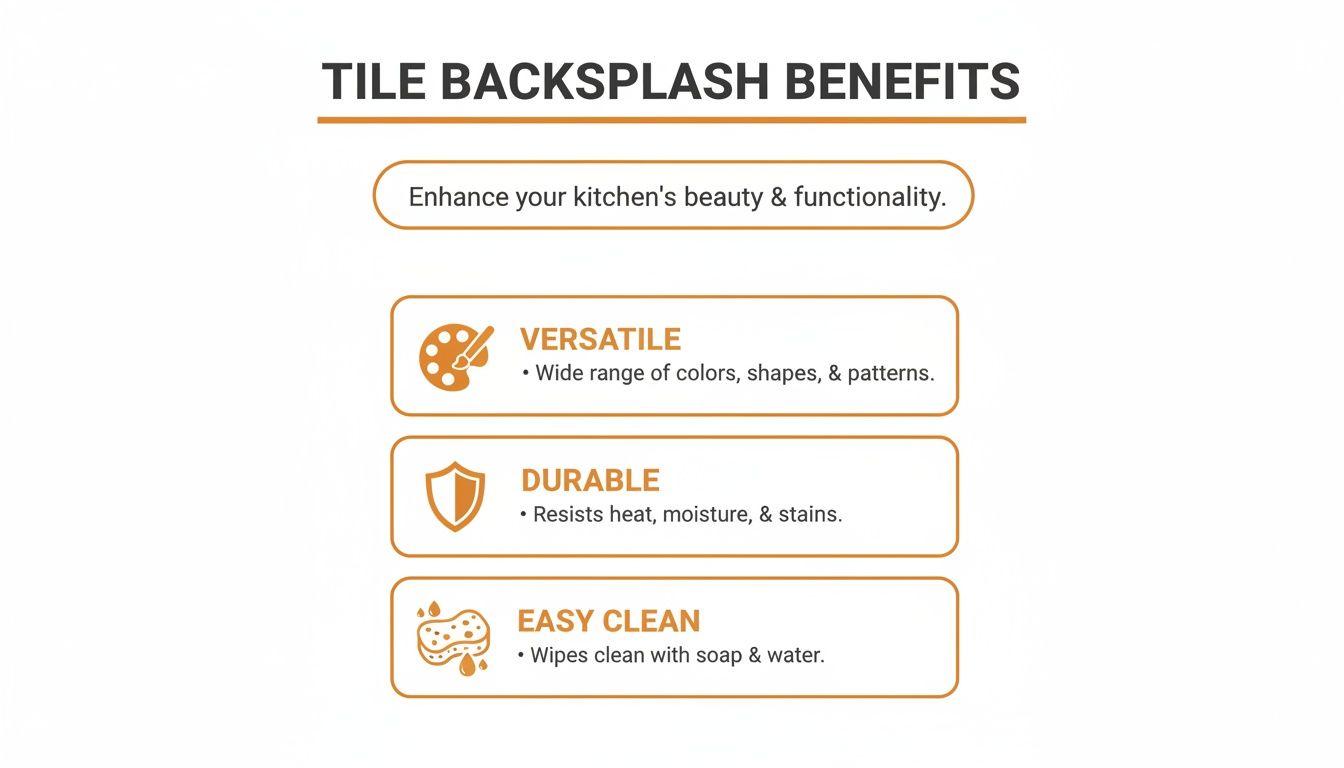 TILE BACKSPLASH BENEFITS

Enhance your kitchen's beauty & functionality.

VERSATILE
• Wide range of colors, shapes, & patterns.

DURABLE
• Resists heat, moisture, & stains.

EASY CLEAN
• Wipes clean with soap & water.