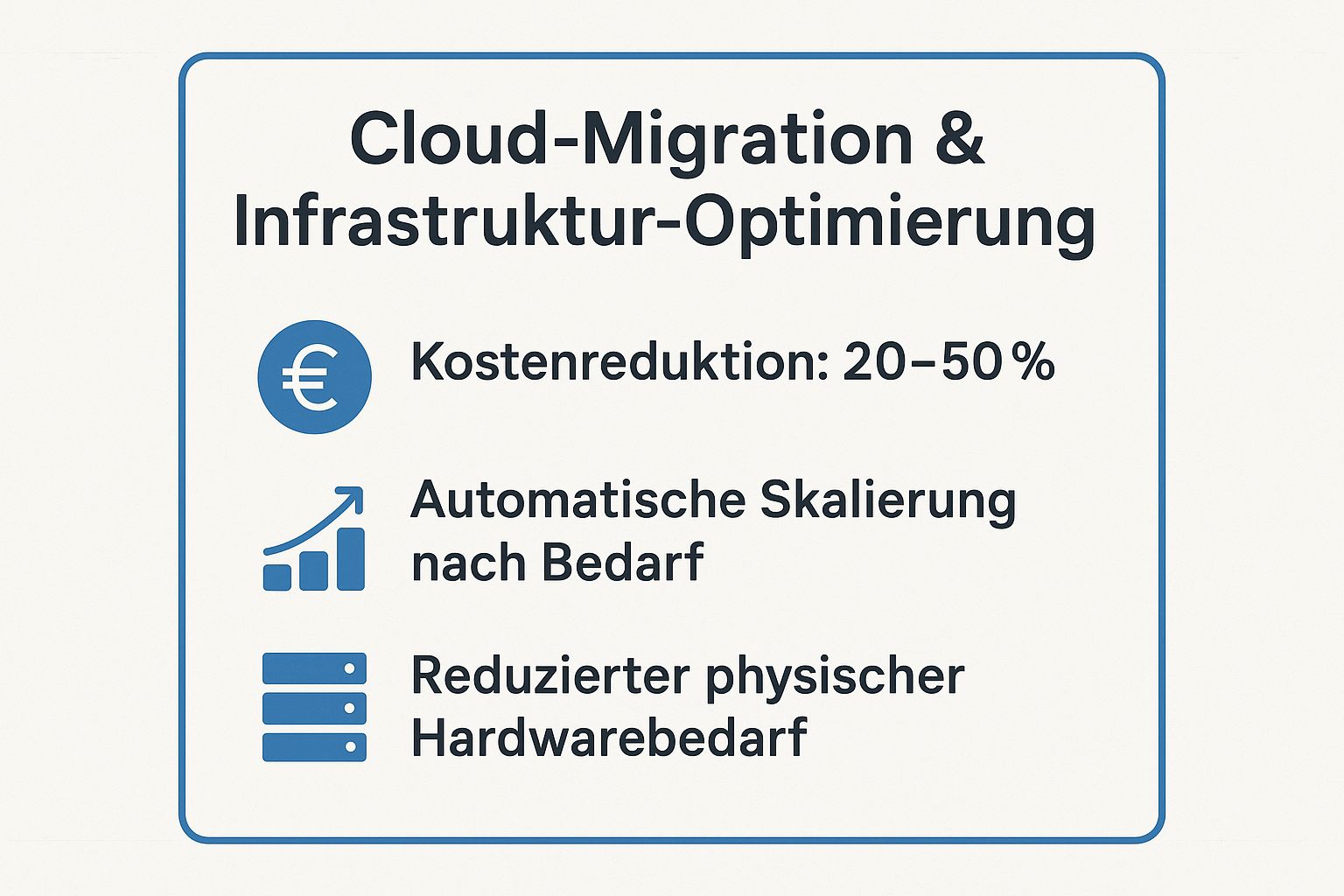 Cloud-Migration & Infrastruktur-Optimierung

€

Kostenreduktion: 20–50 %

Automatische Skalierung nach Bedarf

Reduzierter physischer Hardwarebedarf