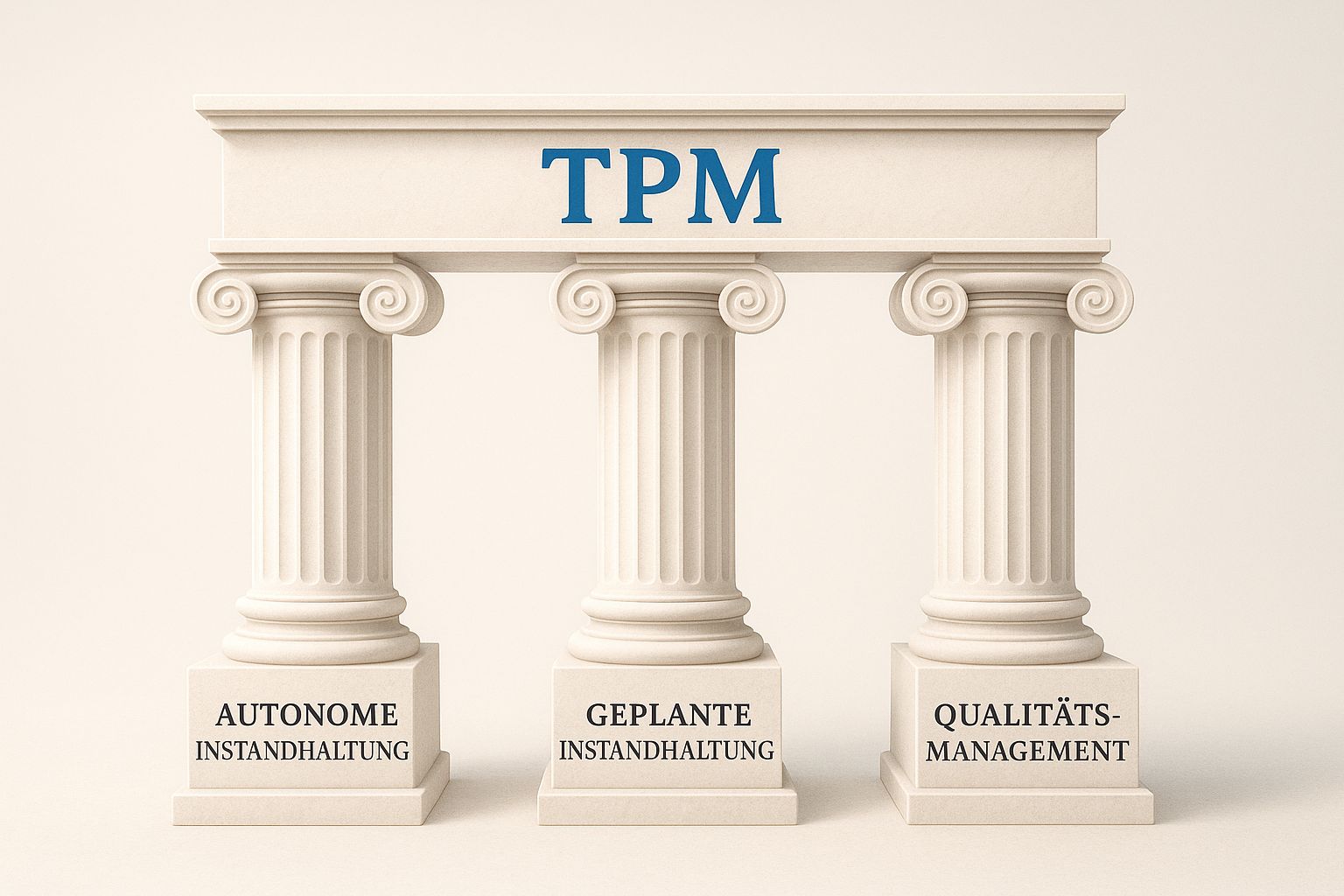 TPM

AUTONOME INSTANDHALTUNG

GEPLANTE INSTANDHALTUNG

QUALITÄTS-MANAGEMENT