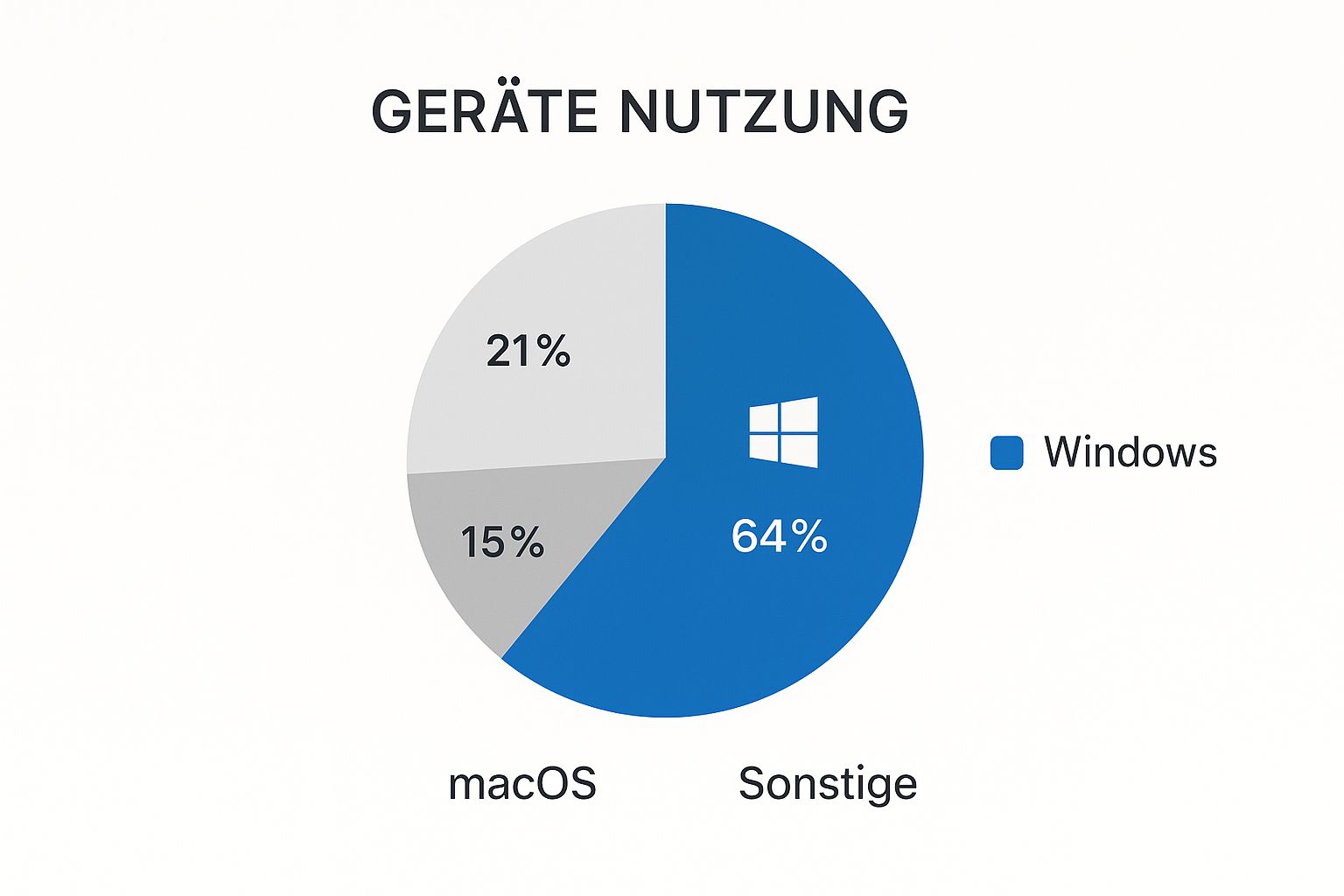 GERÄTE NUTZUNG

21%

15%

64%

Windows

macOS

Sonstige