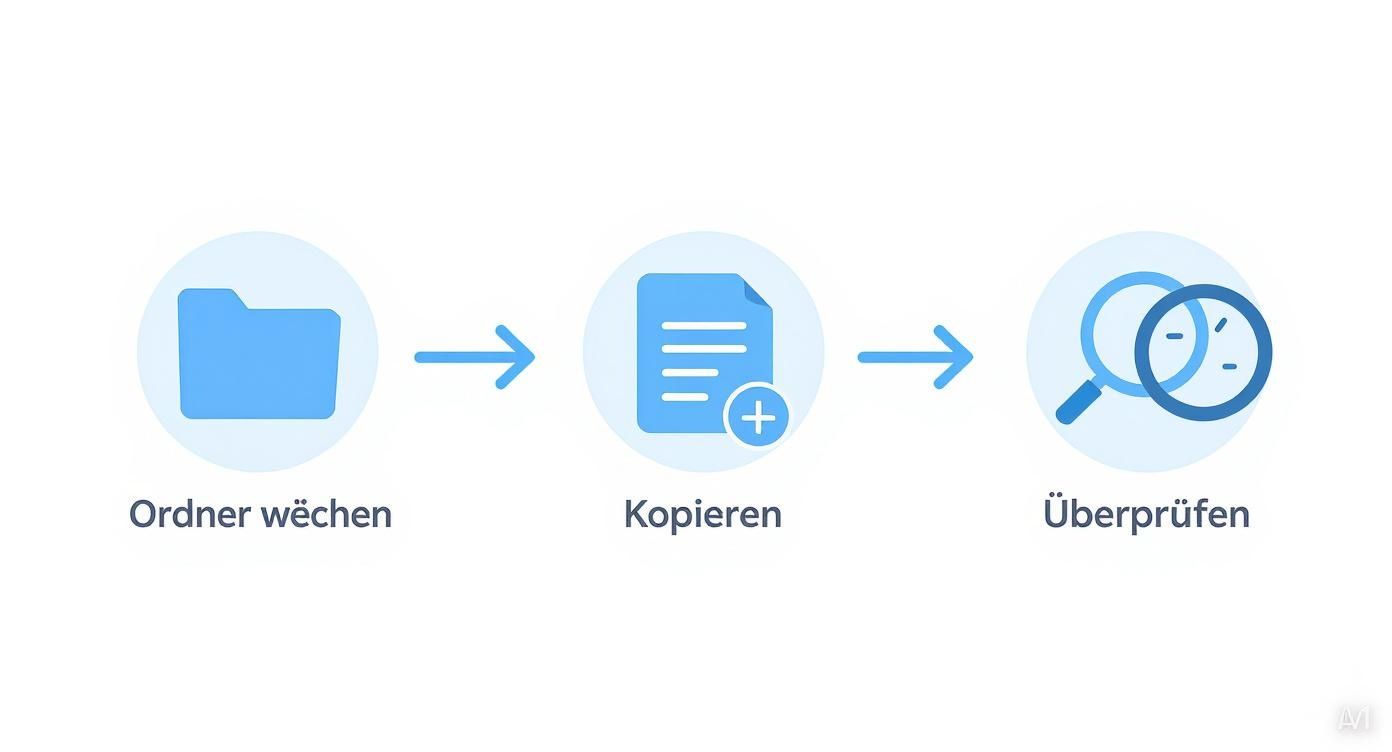 Ordner wëchen

Kopieren

Überprüfen

AI