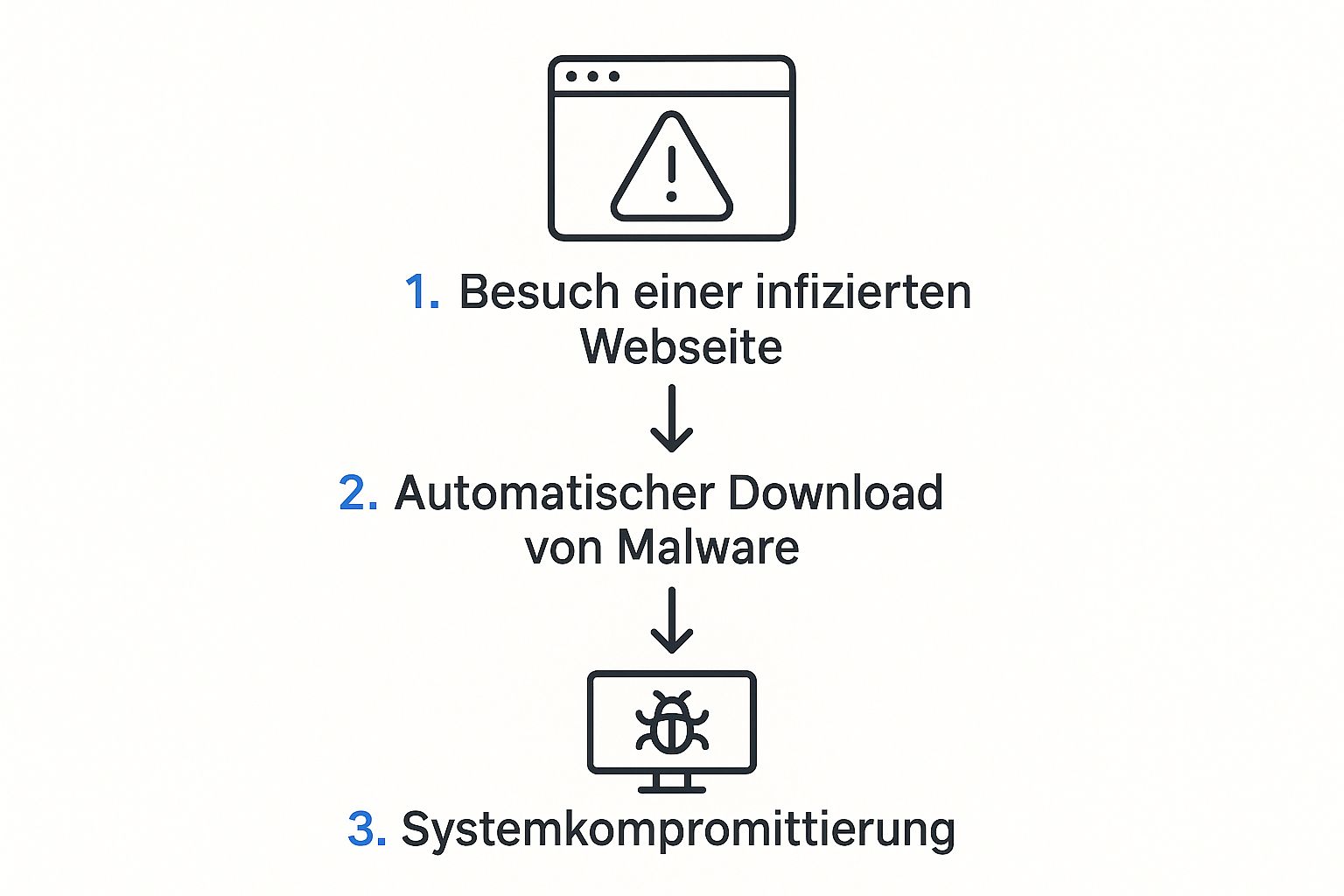 1. Besuch einer infizierten Webseite

2. Automatischer Download von Malware

3. Systemkompromittierung