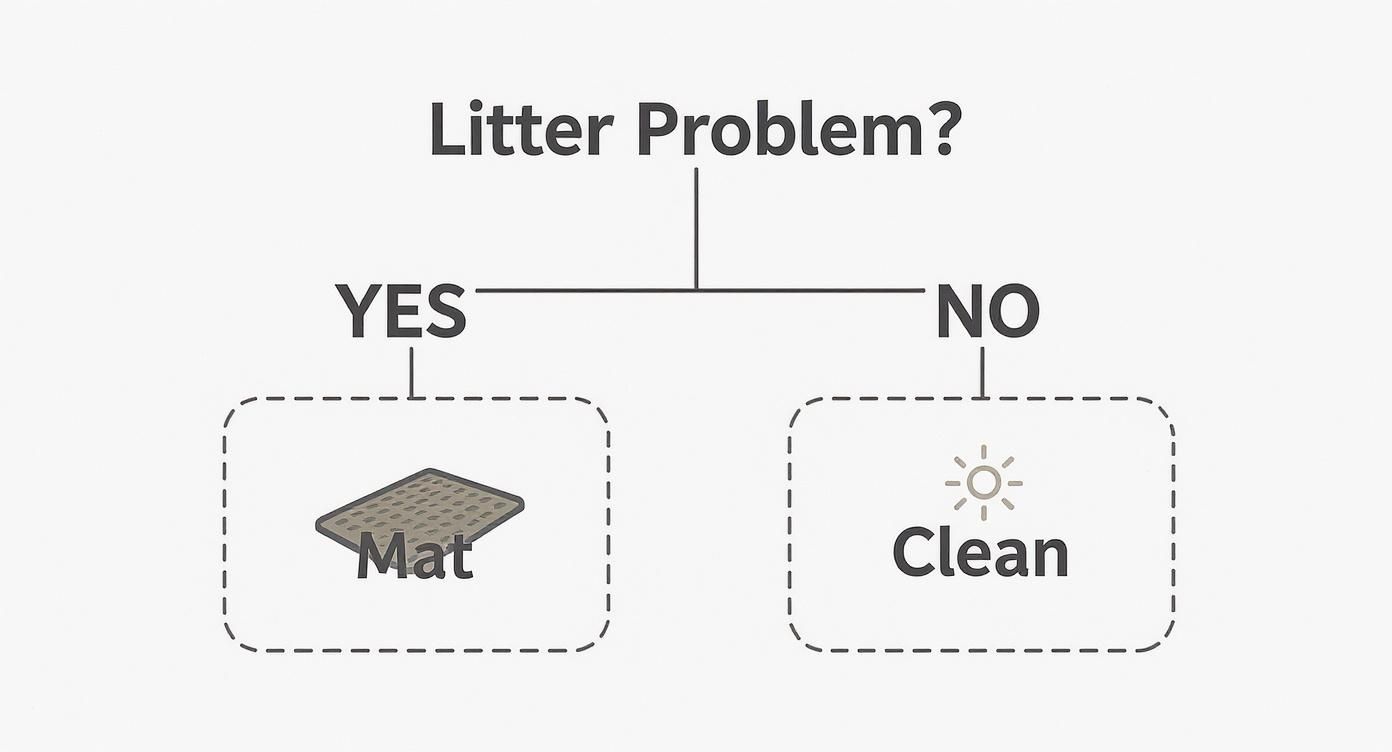 Litter Problem?

YES

NO

Mat

Clean