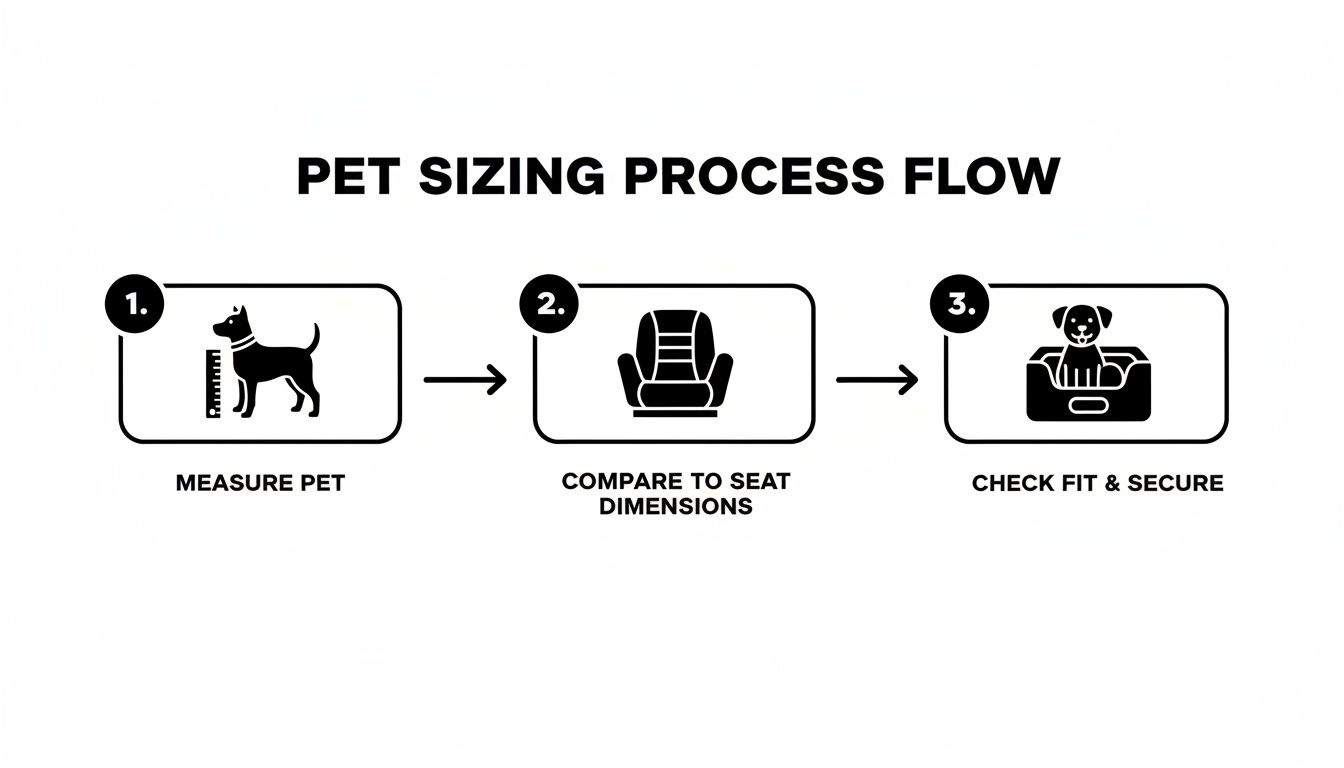 PET SIZING PROCESS FLOW

1.

MEASURE PET

2.

COMPARE TO SEAT DIMENSIONS

3.

CHECK FIT & SECURE