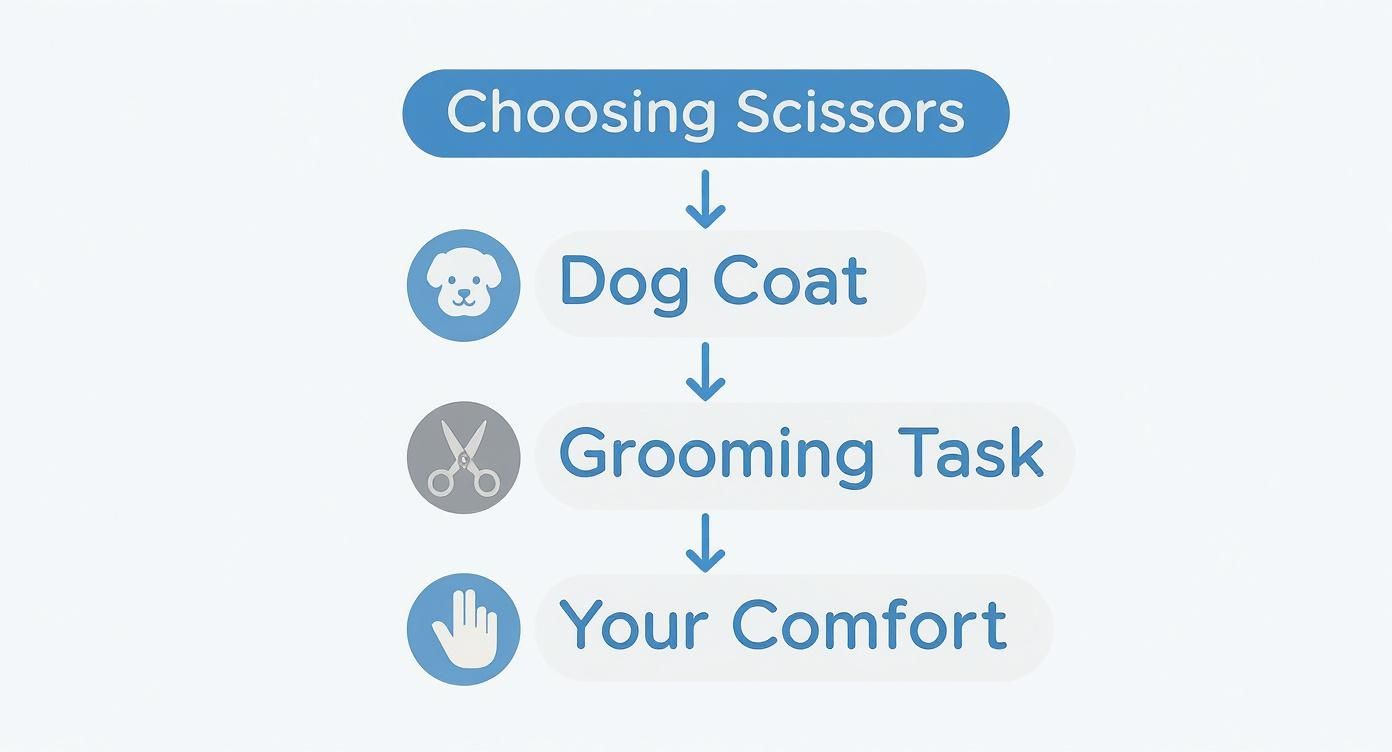 Choosing Scissors

Dog Coat

Grooming Task

Your Comfort