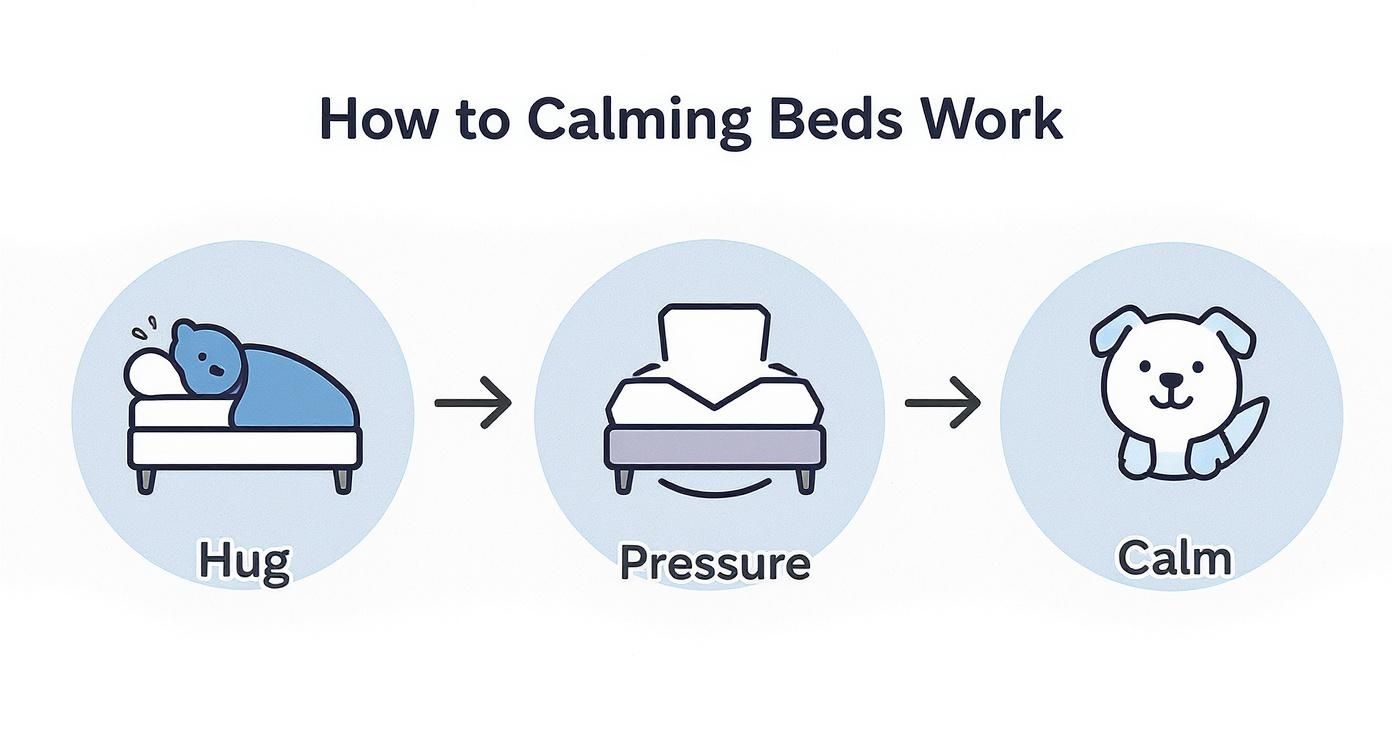 How to Calming Beds Work

Hug

Pressure

Calm