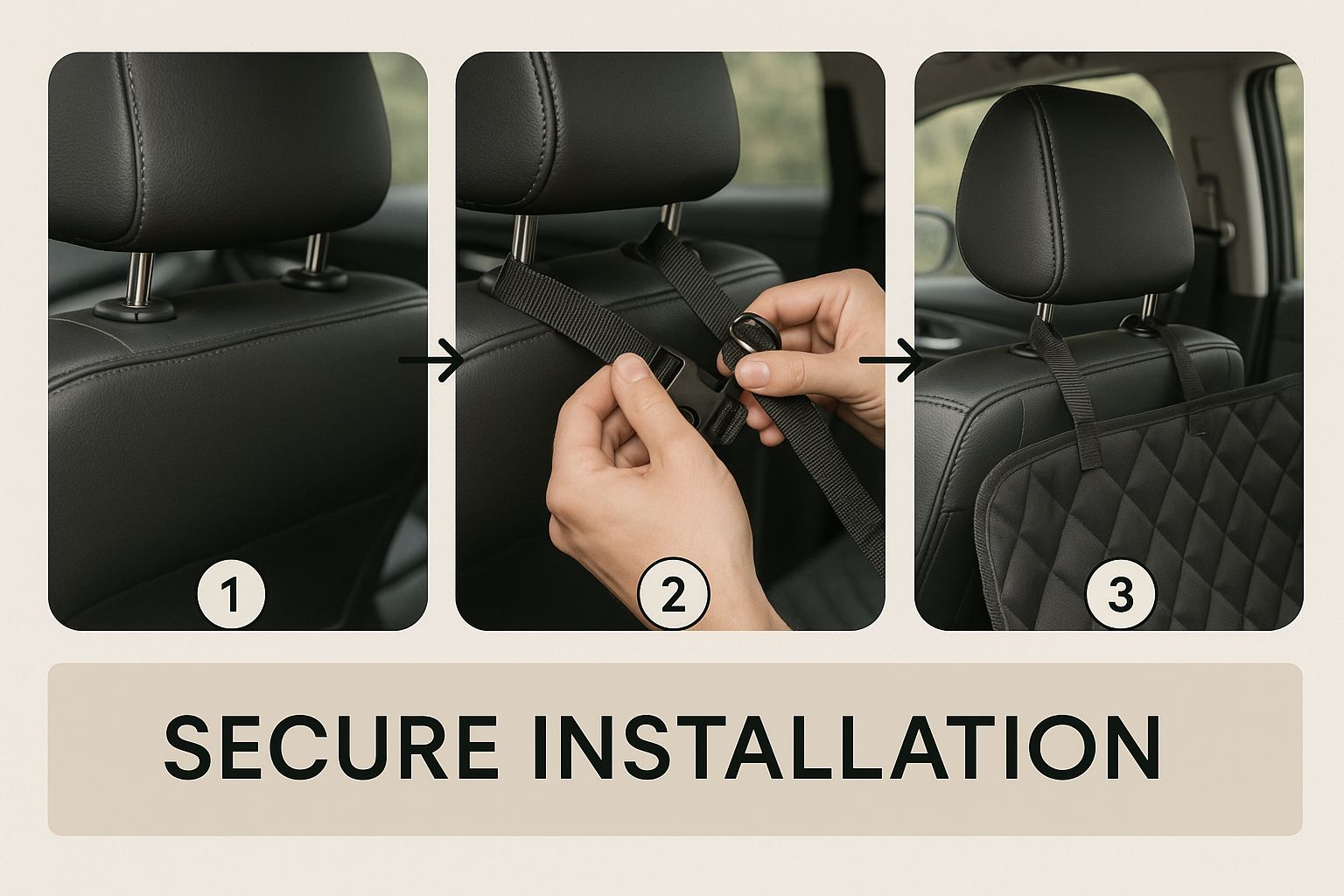 1

2

3

SECURE INSTALLATION