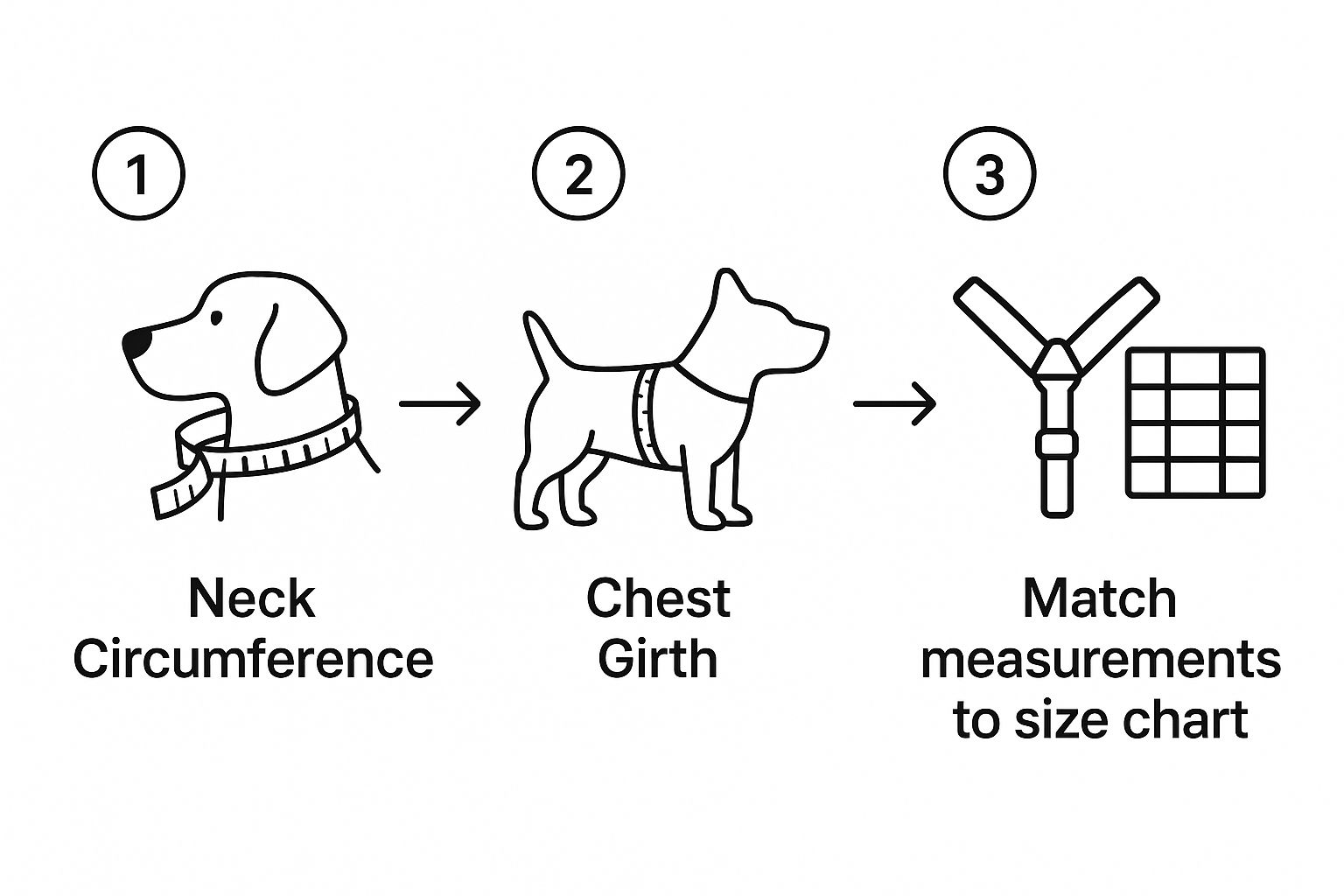 1

Neck Circumference

2

Chest Girth

3

Match measurements to size chart