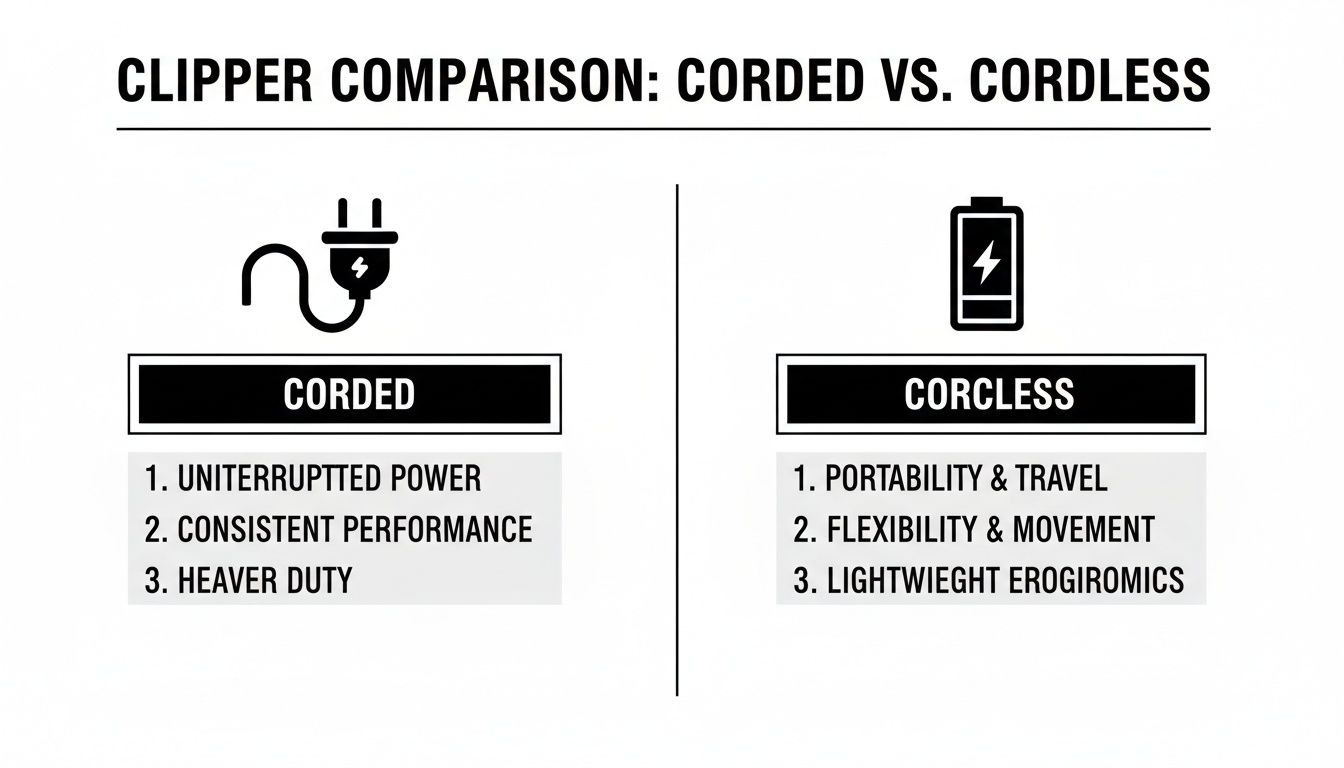 CLIPPER COMPARISON: CORDED VS. CORDLESS

CORDED

1. UNITERRUPTTED POWER
2. CONSISTENT PERFORMANCE
3. HEAVER DUTY

CORCLESS

1. PORTABILITY & TRAVEL
2. FLEXIBILITY & MOVEMENT
3. LIGHTWIEGHT EROGIROMICS