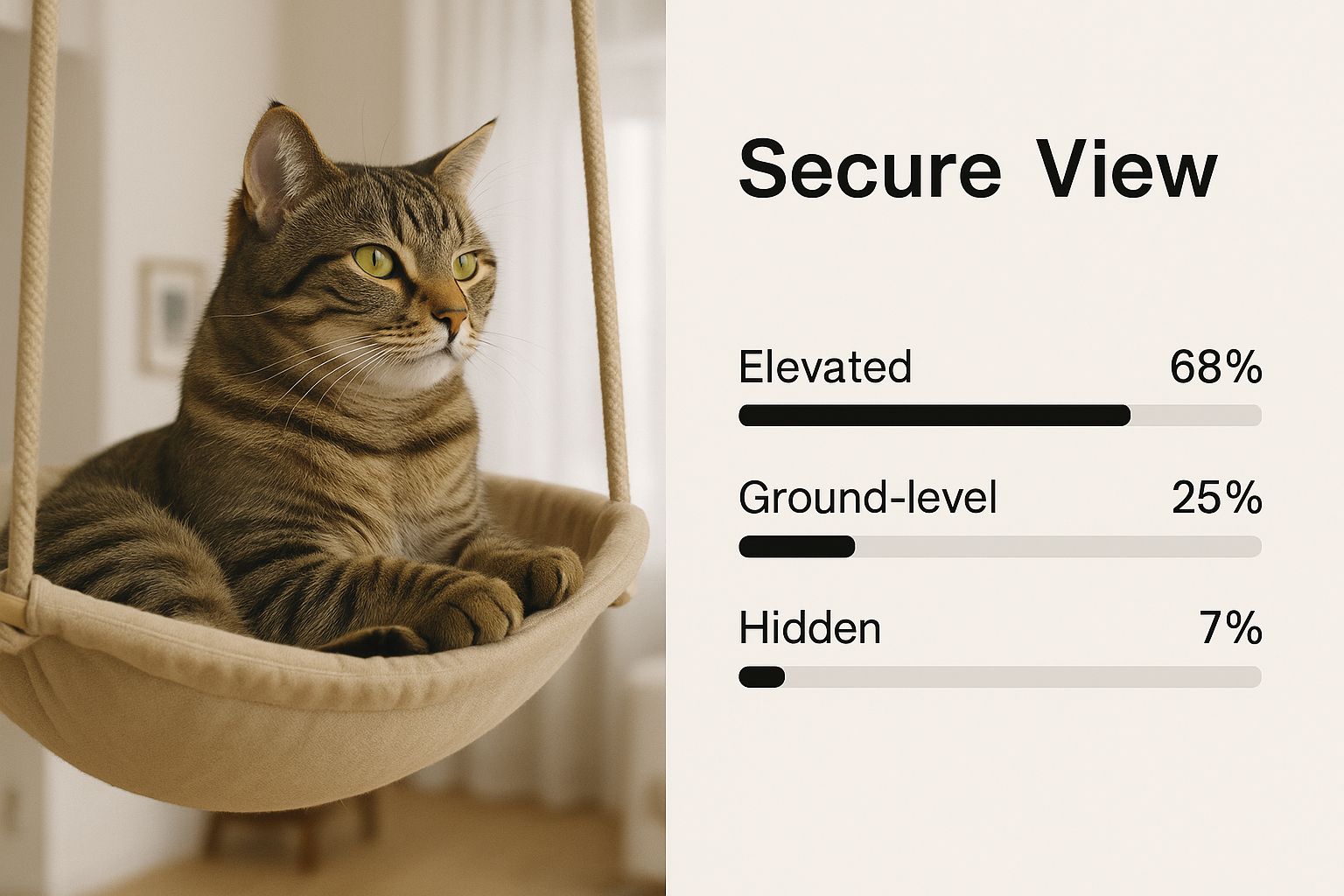 Secure View

Elevated 68%

Ground-level 25%

Hidden 7%