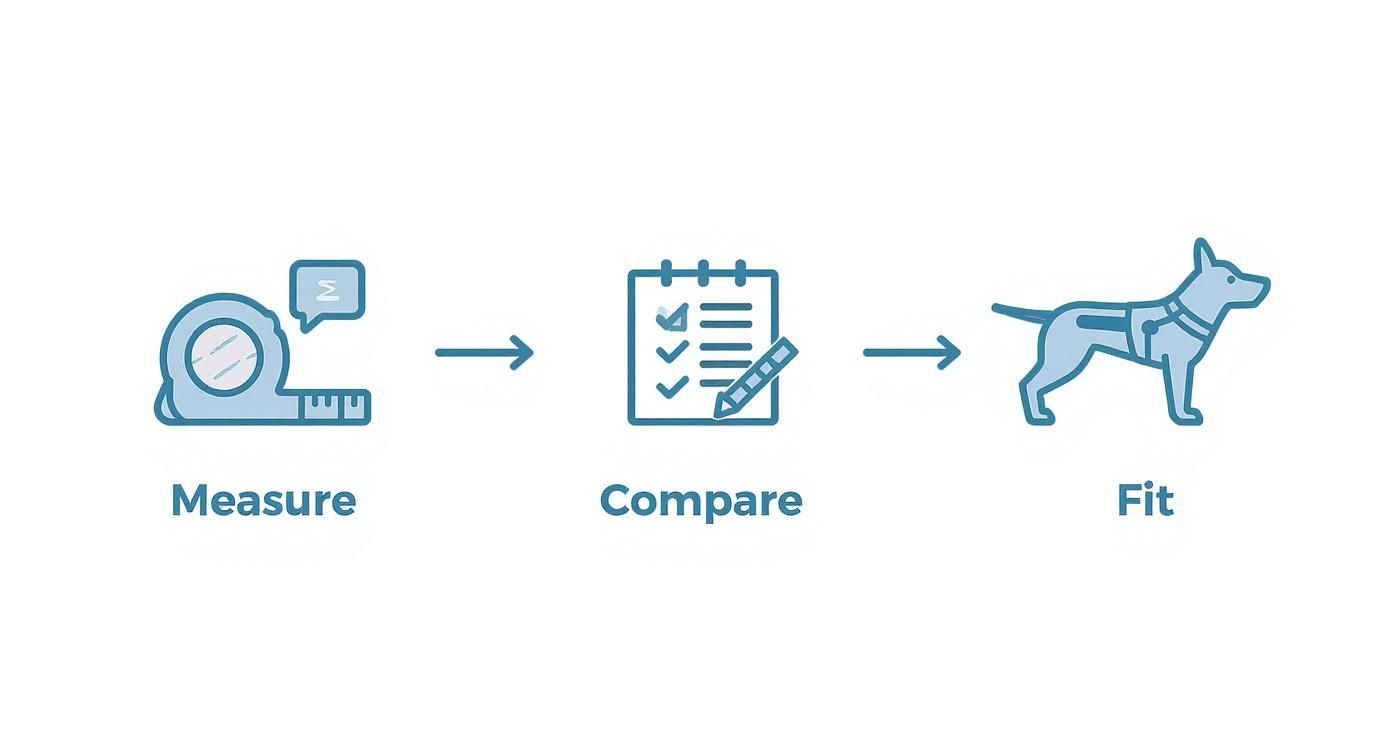 Measure

Compare

Fit