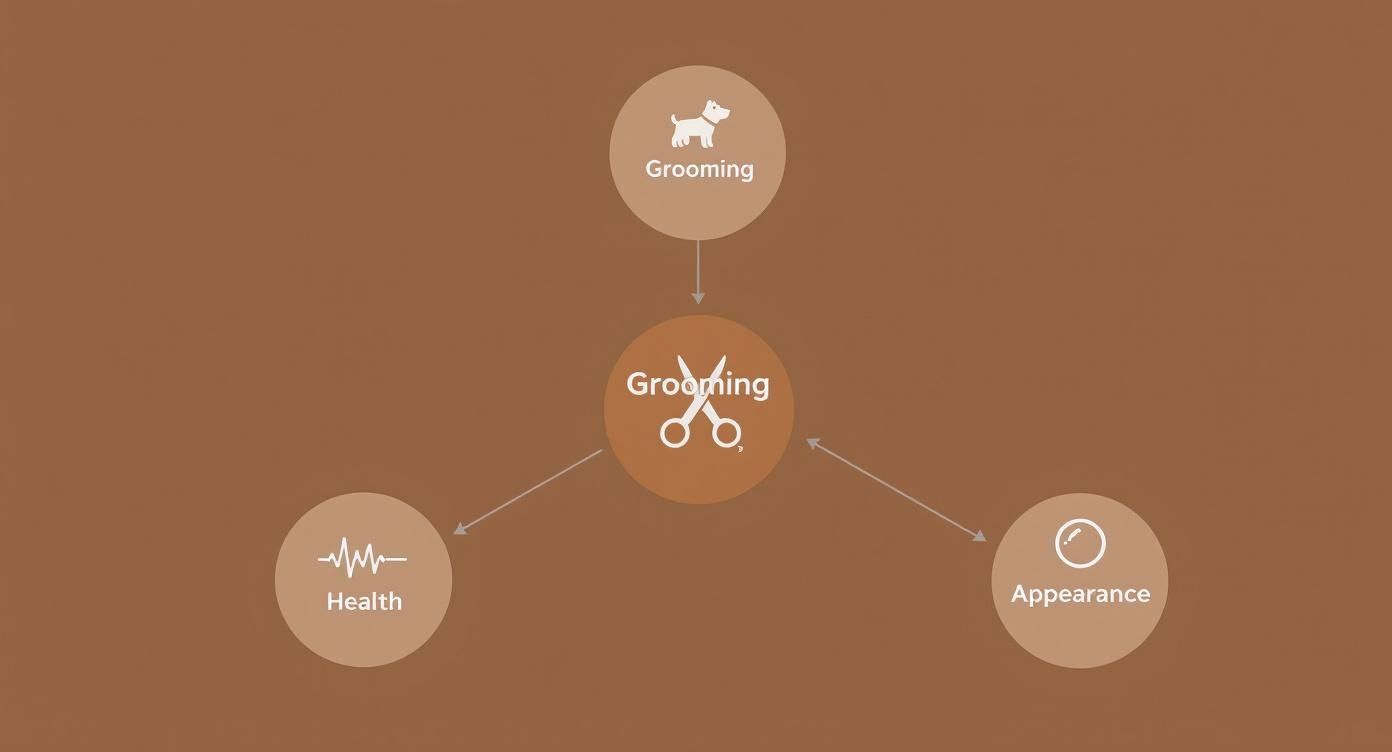 Grooming

Grooming

Health

Appearance