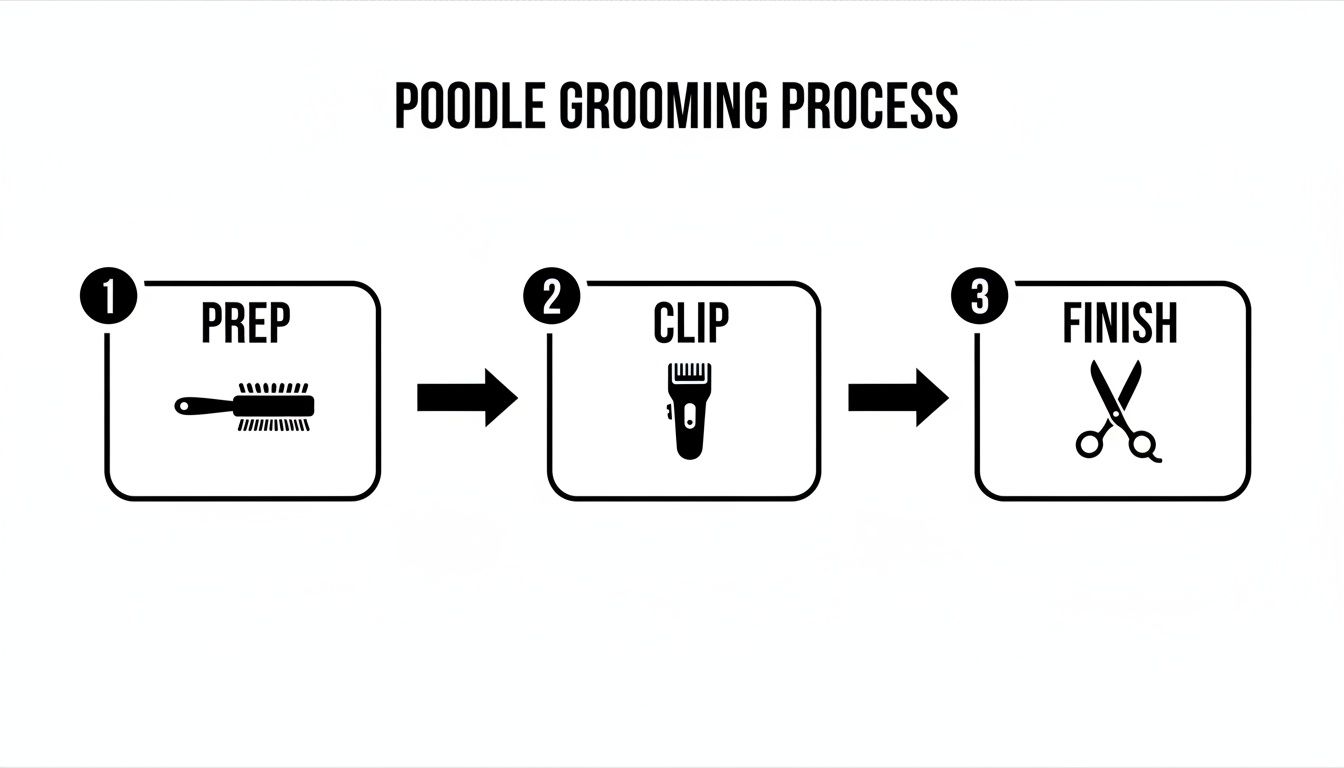 POODLE GROOMING PROCESS

1 PREP

2 CLIP

3 FINISH