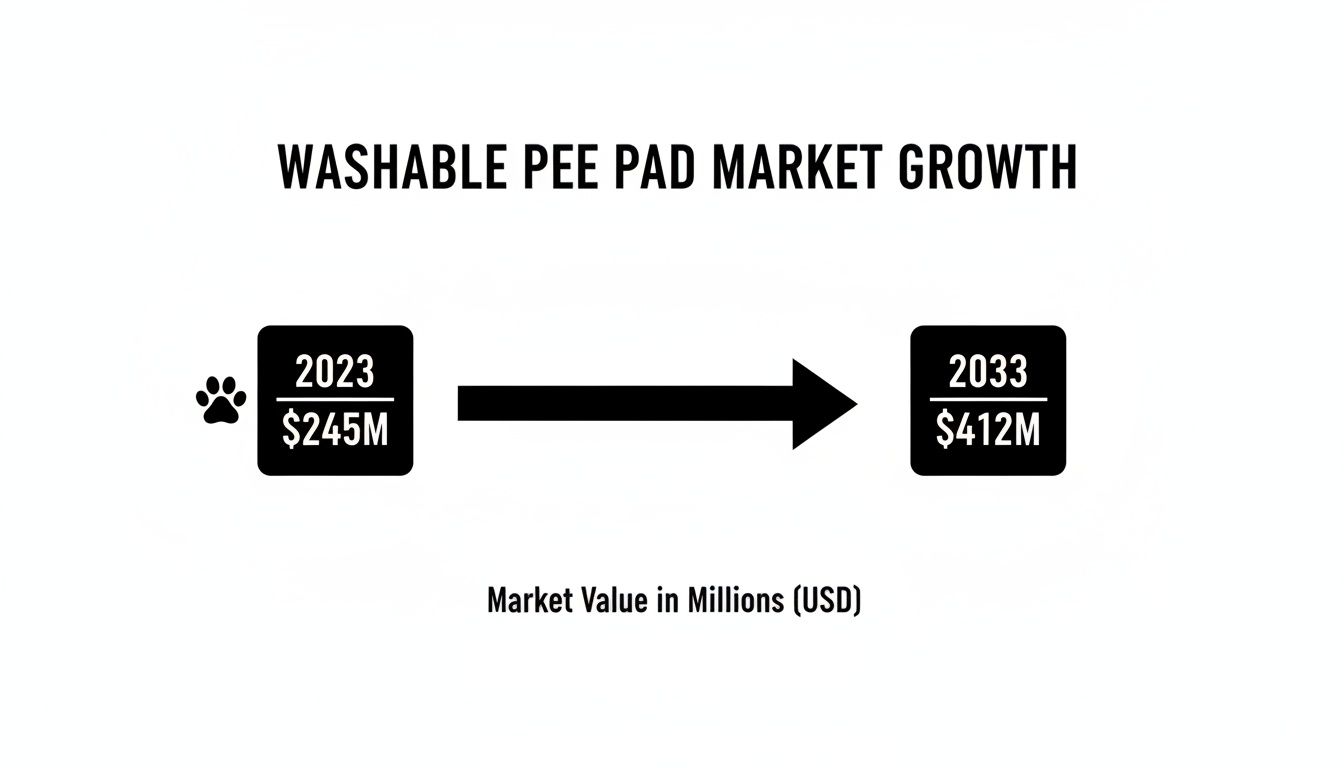 WASHABLE PEE PAD MARKET GROWTH

2023
\$245M

2033
\$412M

Market Value in Millions (USD)