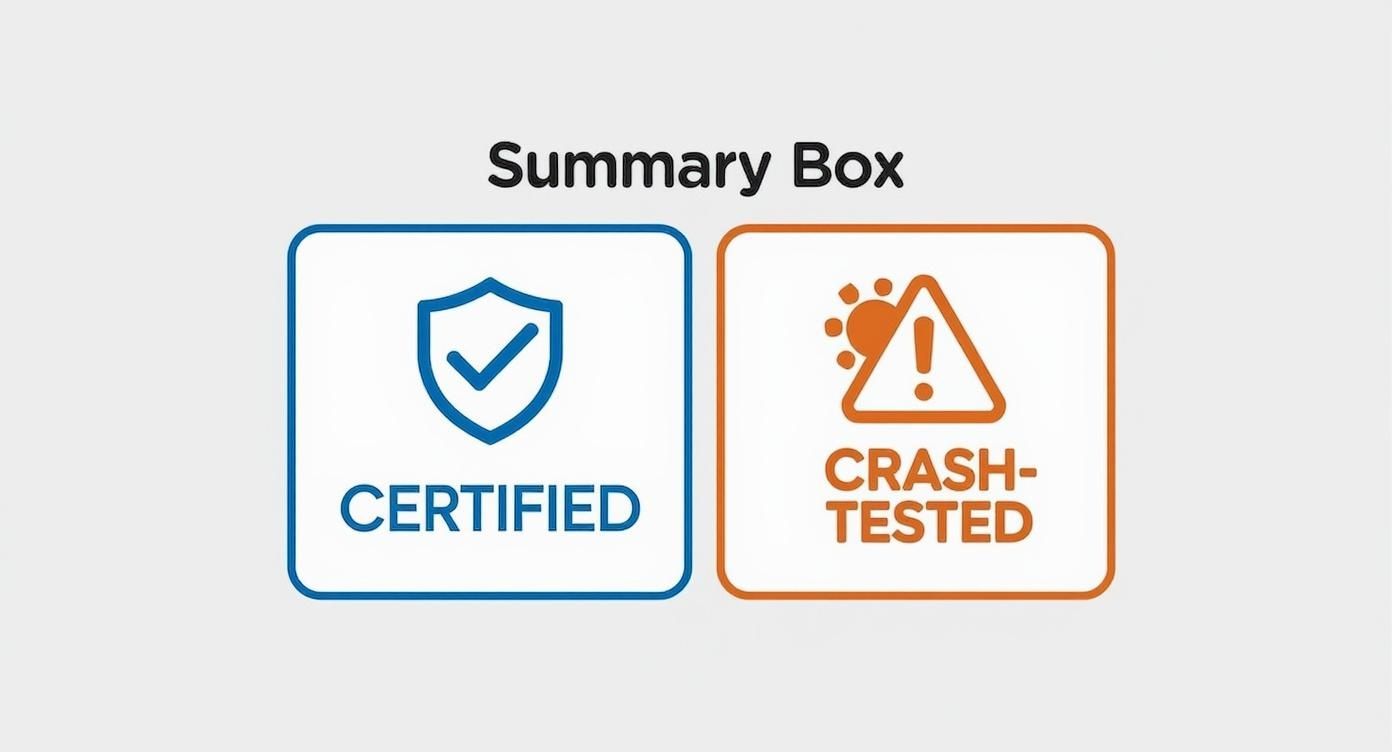 Summary Box

CERTIFIED

CRASH-TESTED