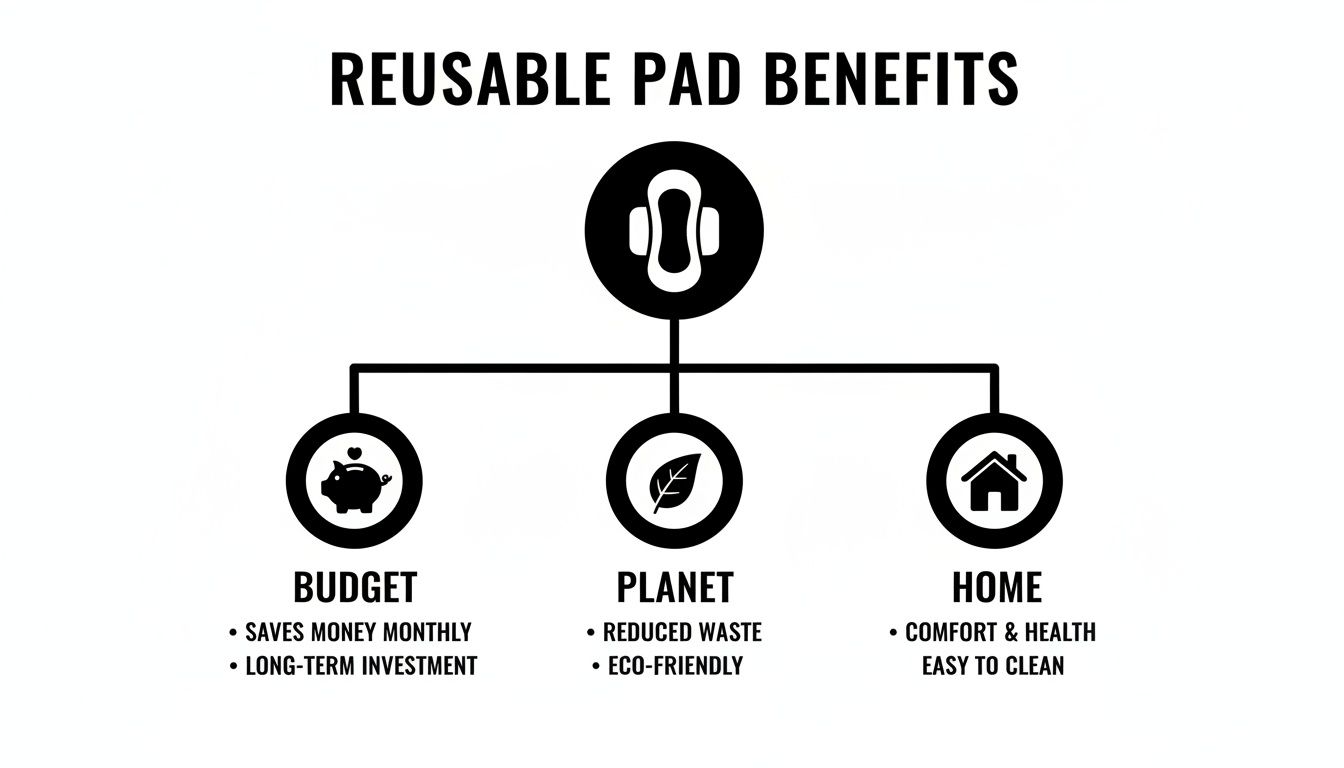 REUSABLE PAD BENEFITS

BUDGET
• SAVES MONEY MONTHLY
• LONG-TERM INVESTMENT

PLANET
• REDUCED WASTE
• ECO-FRIENDLY

HOME
• COMFORT & HEALTH
EASY TO CLEAN