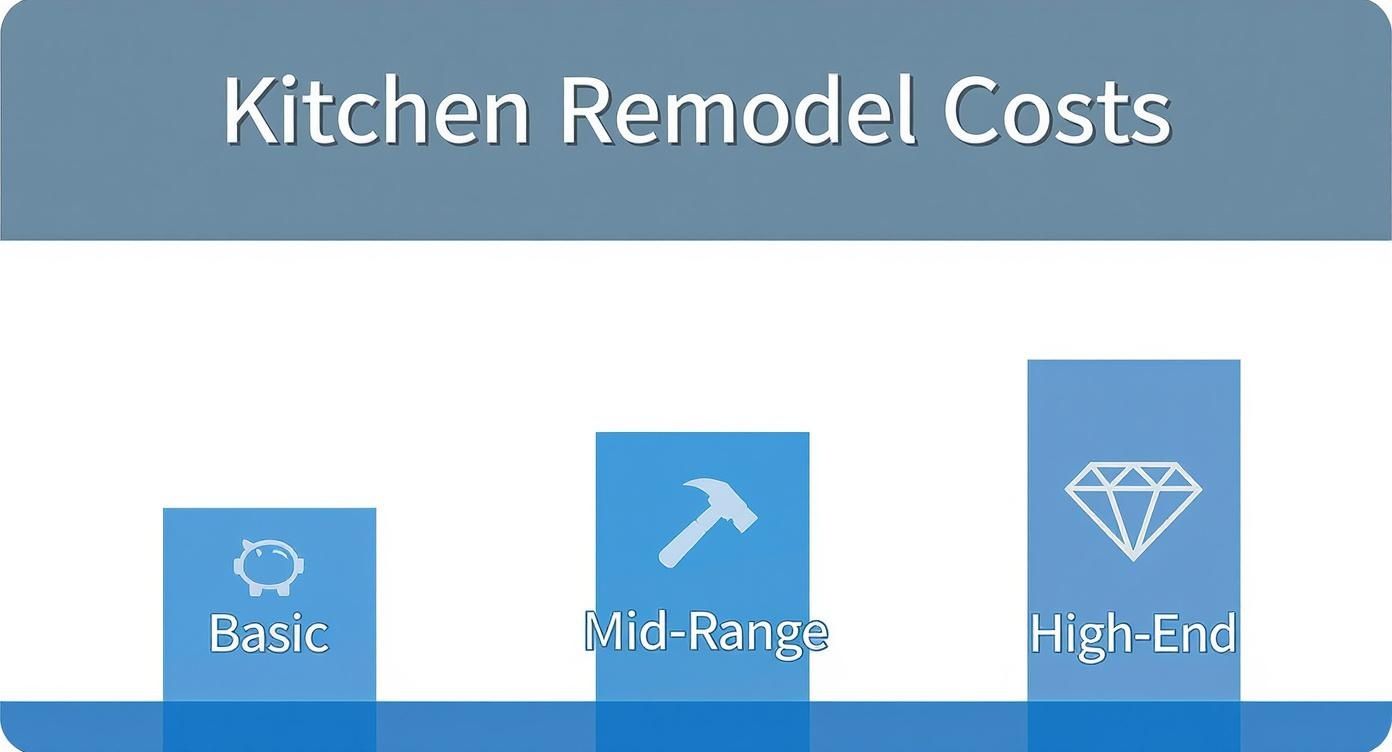 Kitchen Remodel Costs

Basic

Mid-Range

High-End