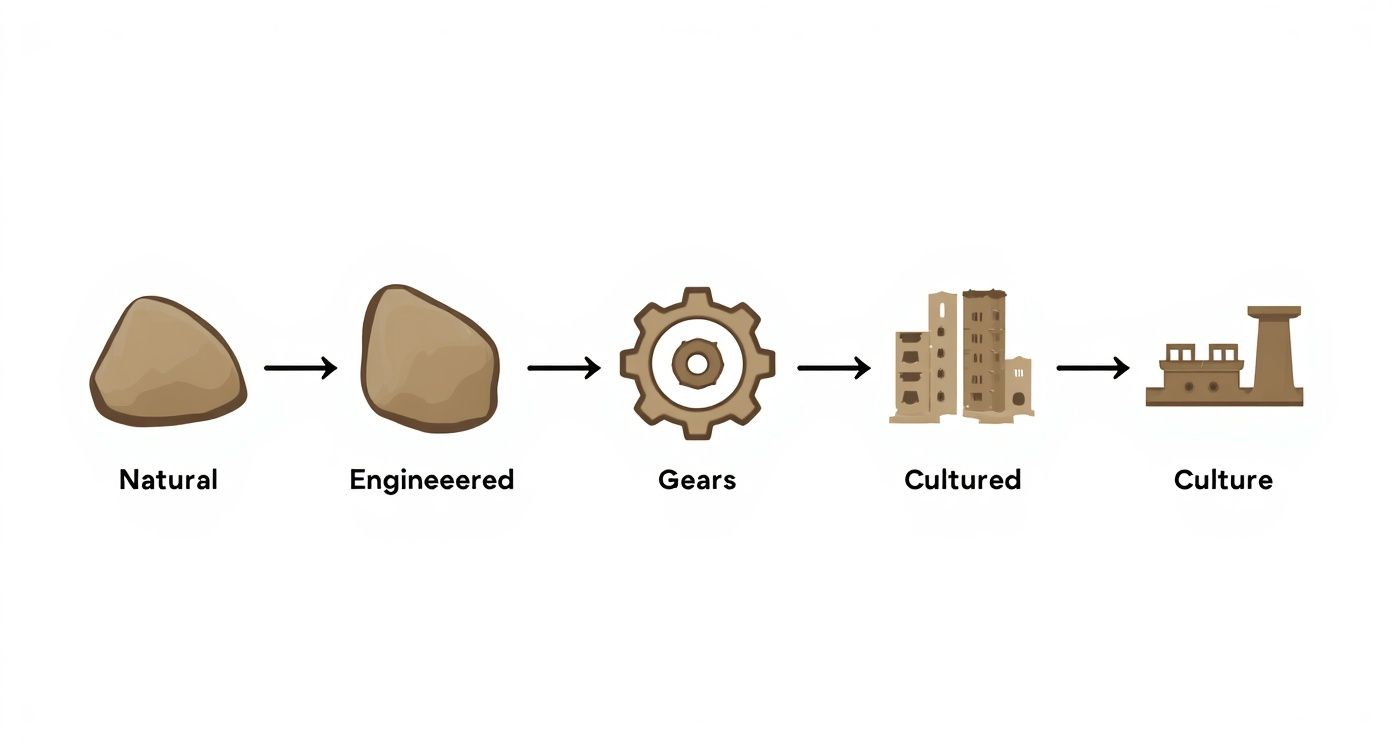 Natural

Engineeered

Gears

Cultured

Culture