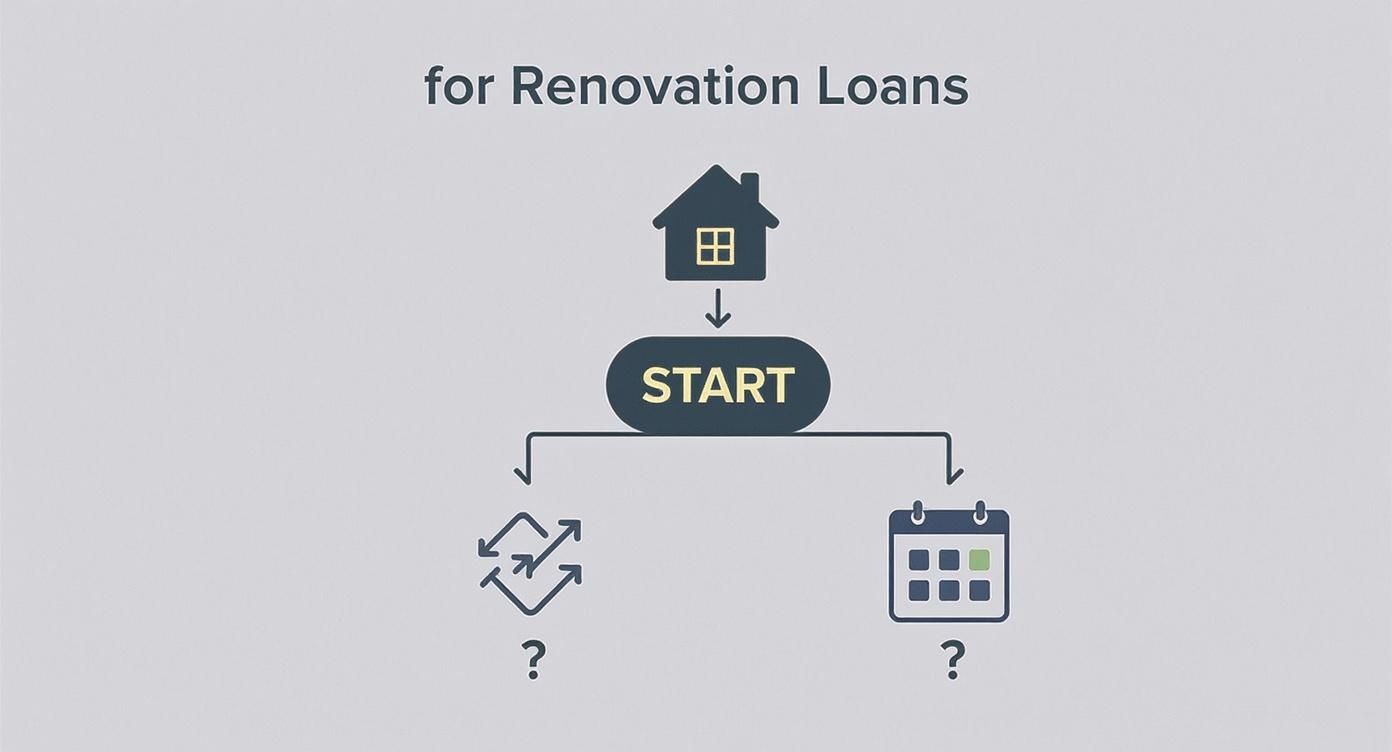 for Renovation Loans

START

?

?