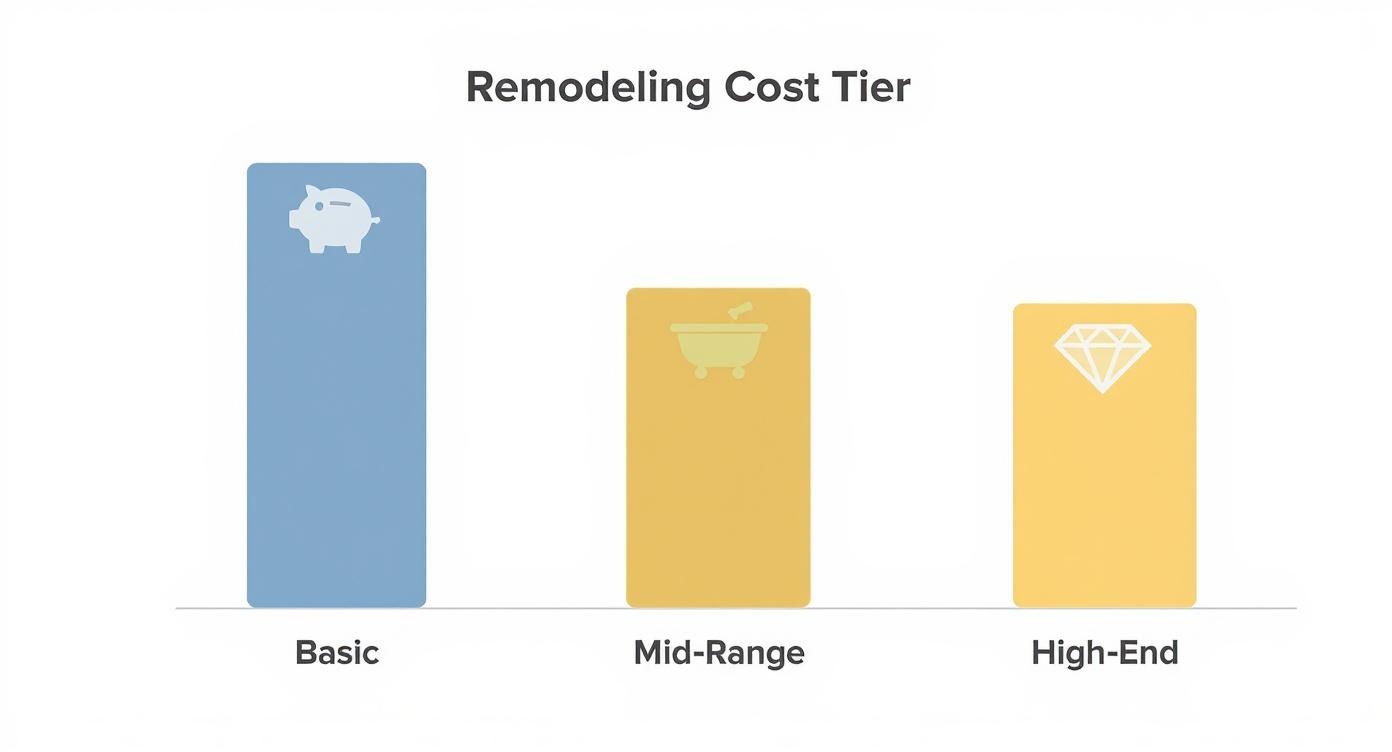 Remodeling Cost Tier

Basic

Mid-Range

High-End