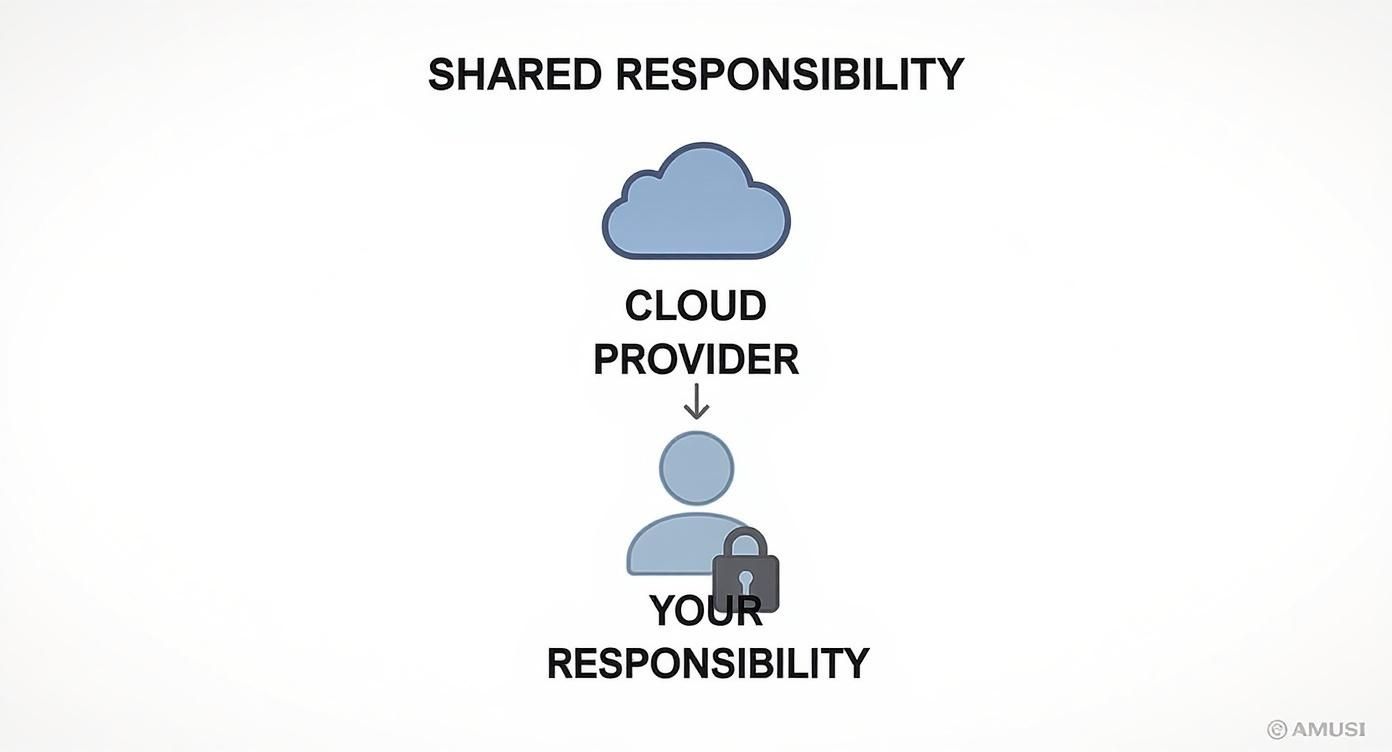 SHARED RESPONSIBILITY

CLOUD PROVIDER

YOUR RESPONSIBILITY

© AMUSI