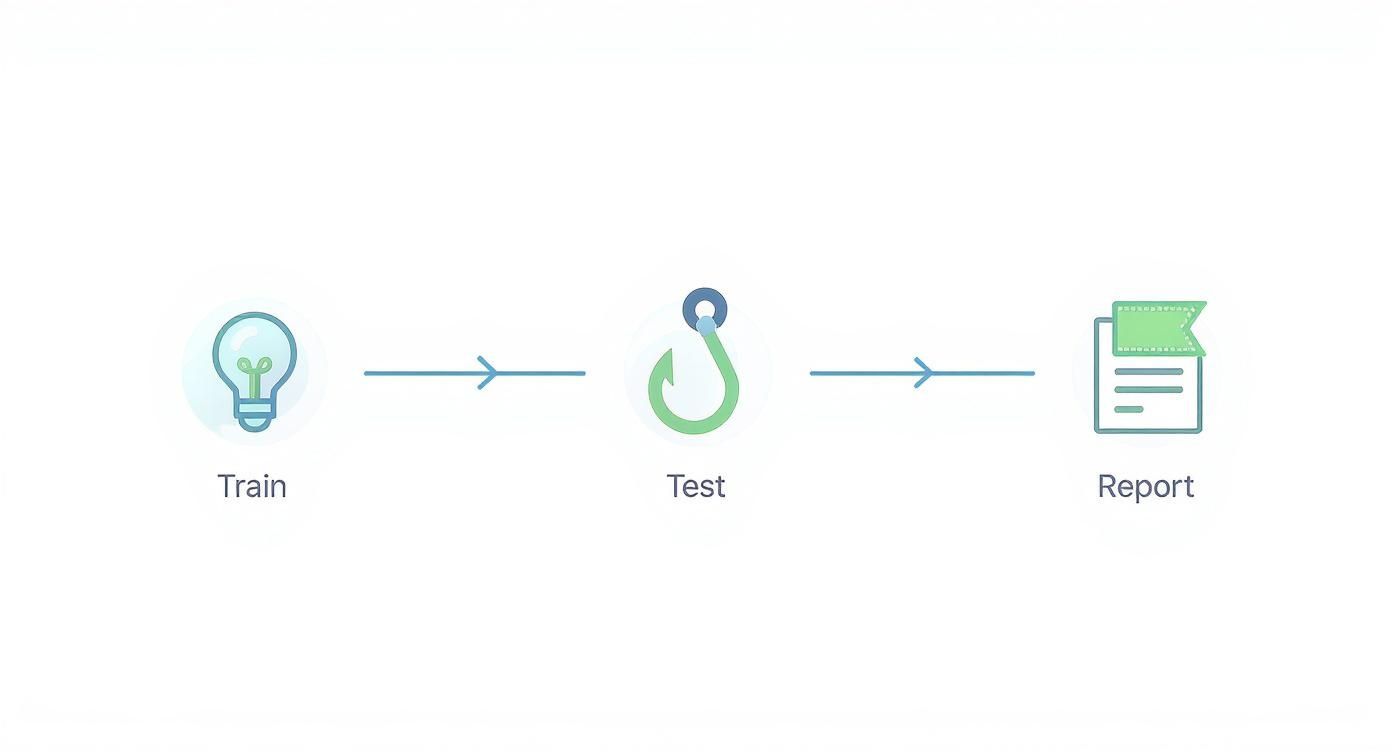 Train

Test

Report