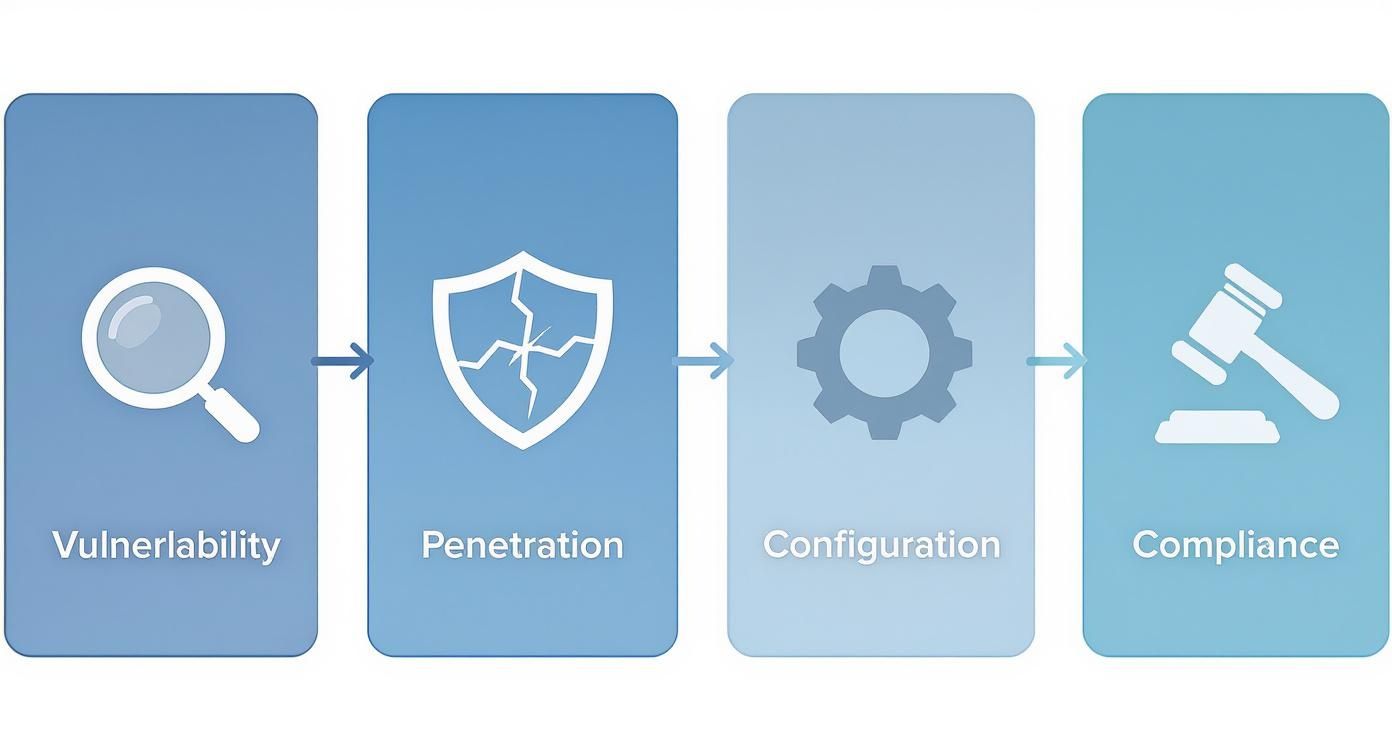 Vulnerlability

Penetration

Configuration

Compliance