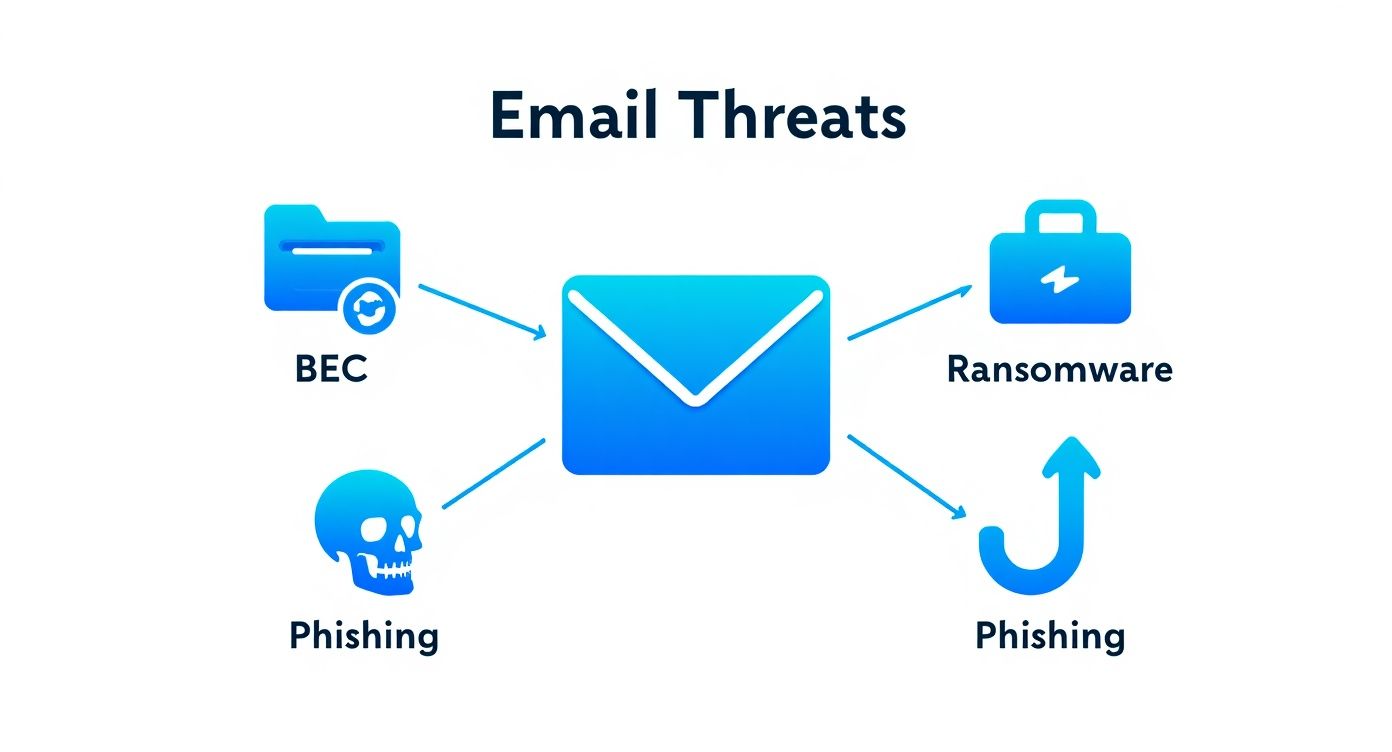 Email Threats

BEC

Ransomware

Phishing

Phishing