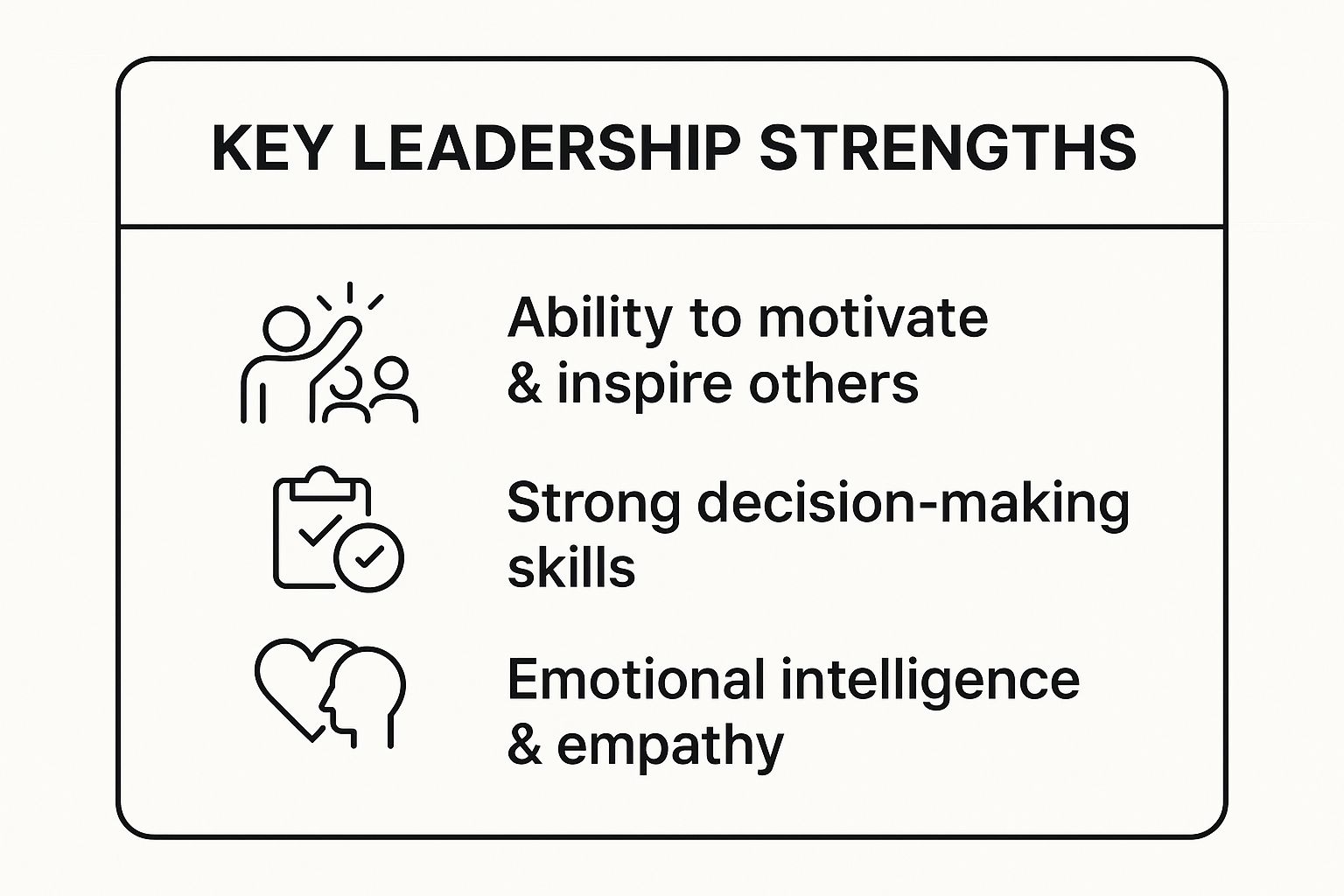 KEY LEADERSHIP STRENGTHS

Ability to motivate & inspire others

Strong decision-making skills

Emotional intelligence & empathy