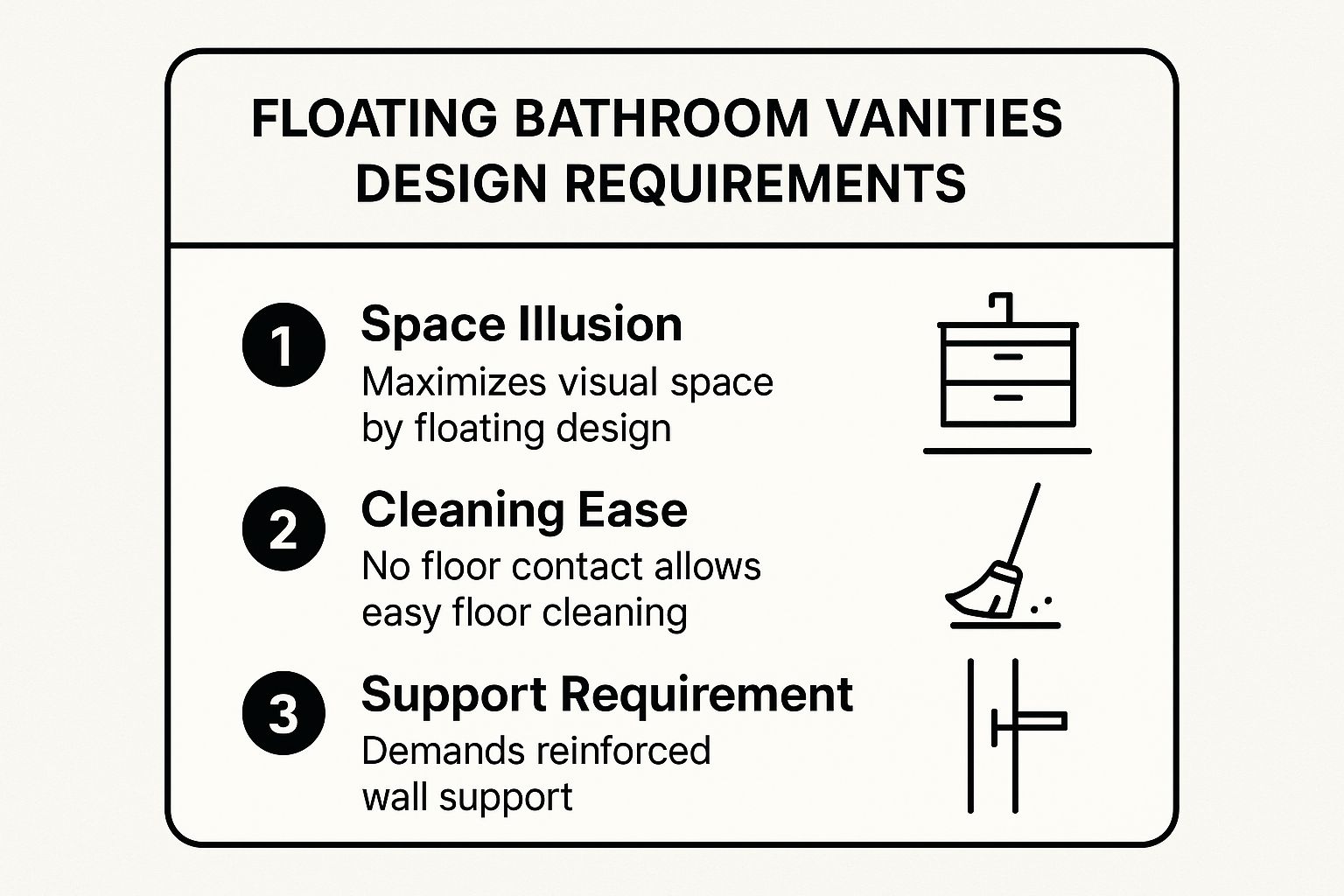 FLOATING BATHROOM VANITIES DESIGN REQUIREMENTS

1 Space Illusion
Maximizes visual space by floating design

2 Cleaning Ease
No floor contact allows easy floor cleaning

3 Support Requirement
Demands reinforced wall support