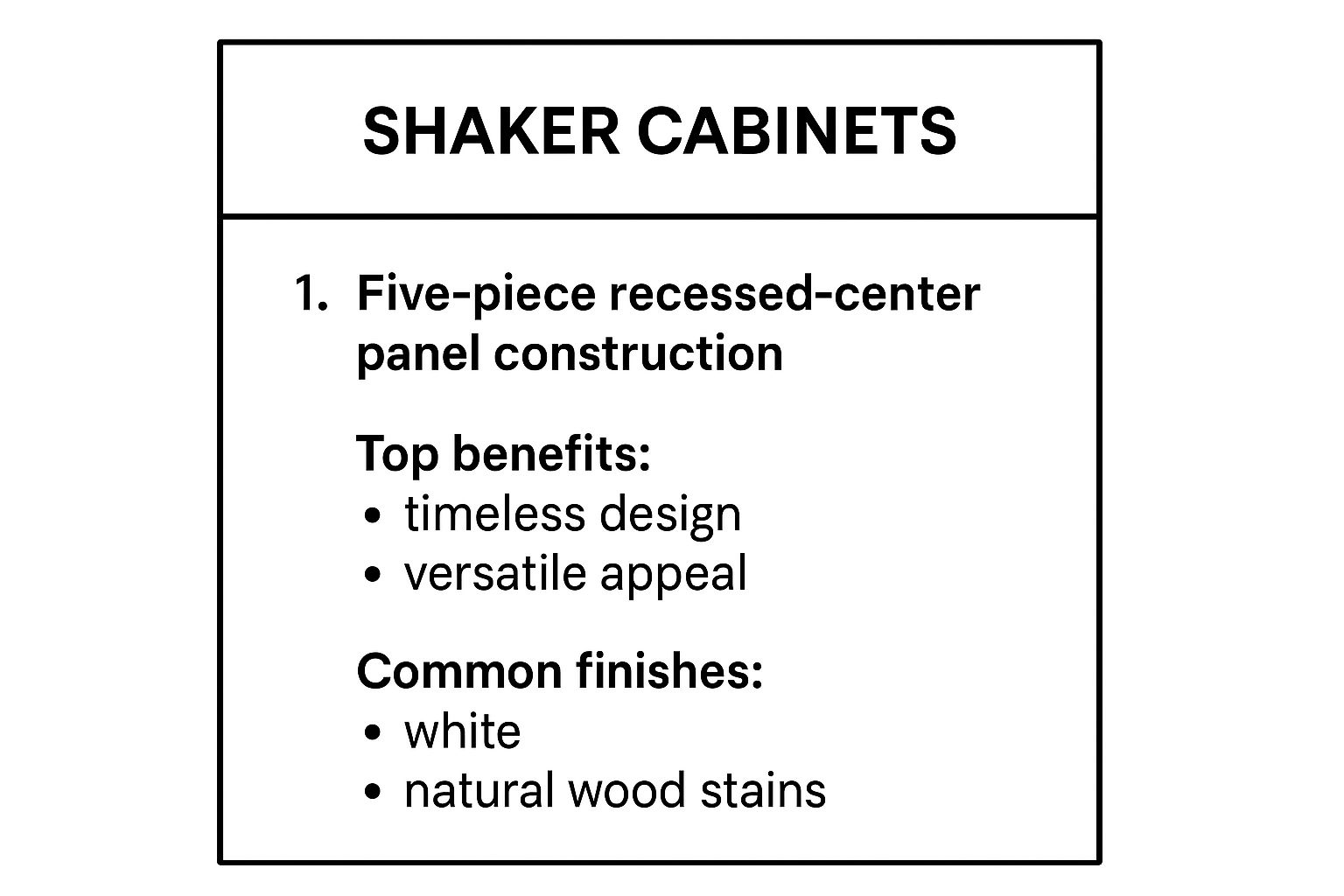 SHAKER CABINETS

1. Five-piece recessed-center panel construction

Top benefits:
• timeless design
• versatile appeal

Common finishes:
• white
• natural wood stains