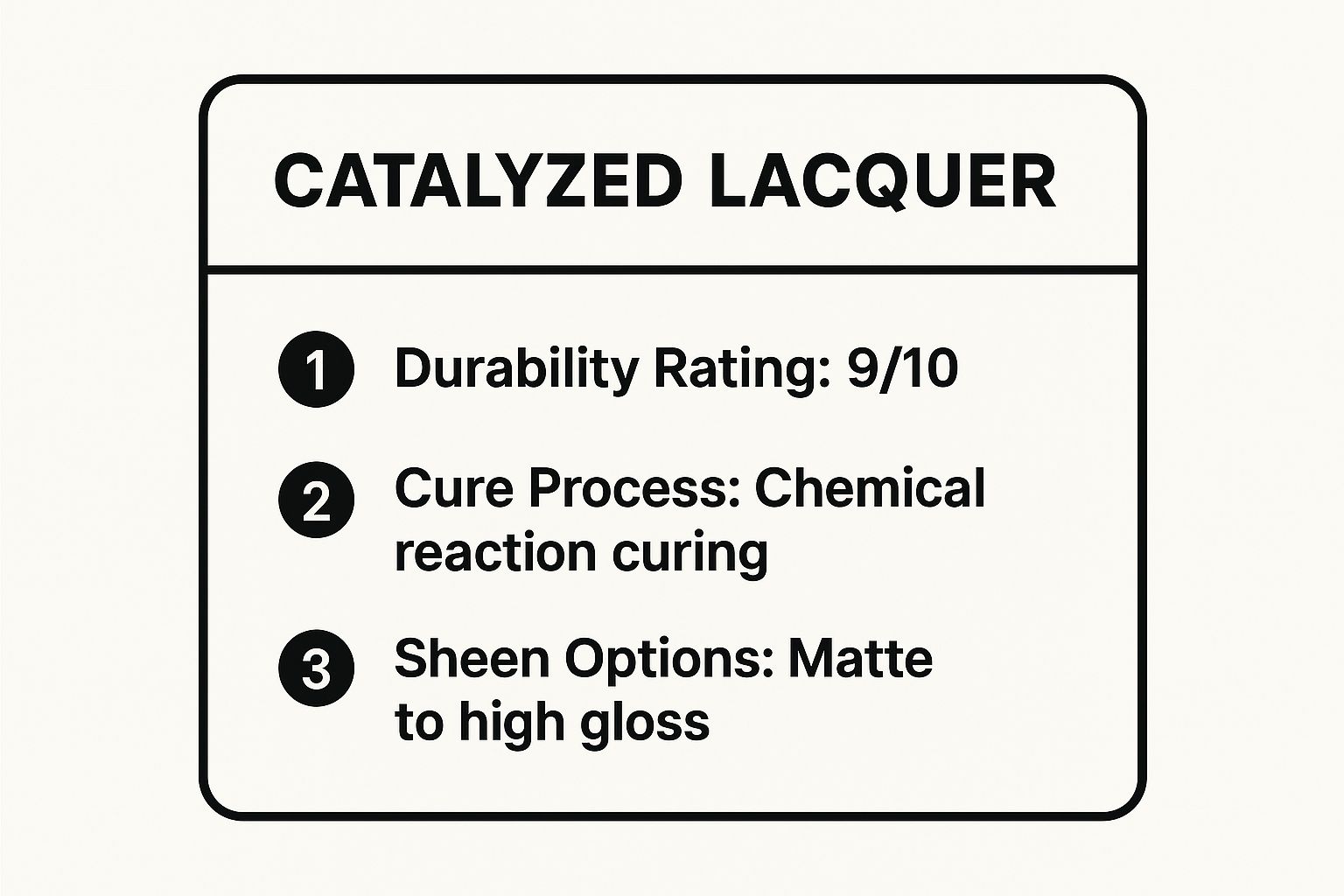 CATALYZED LACQUER

1 Durability Rating: 9/10

2 Cure Process: Chemical reaction curing

3 Sheen Options: Matte to high gloss