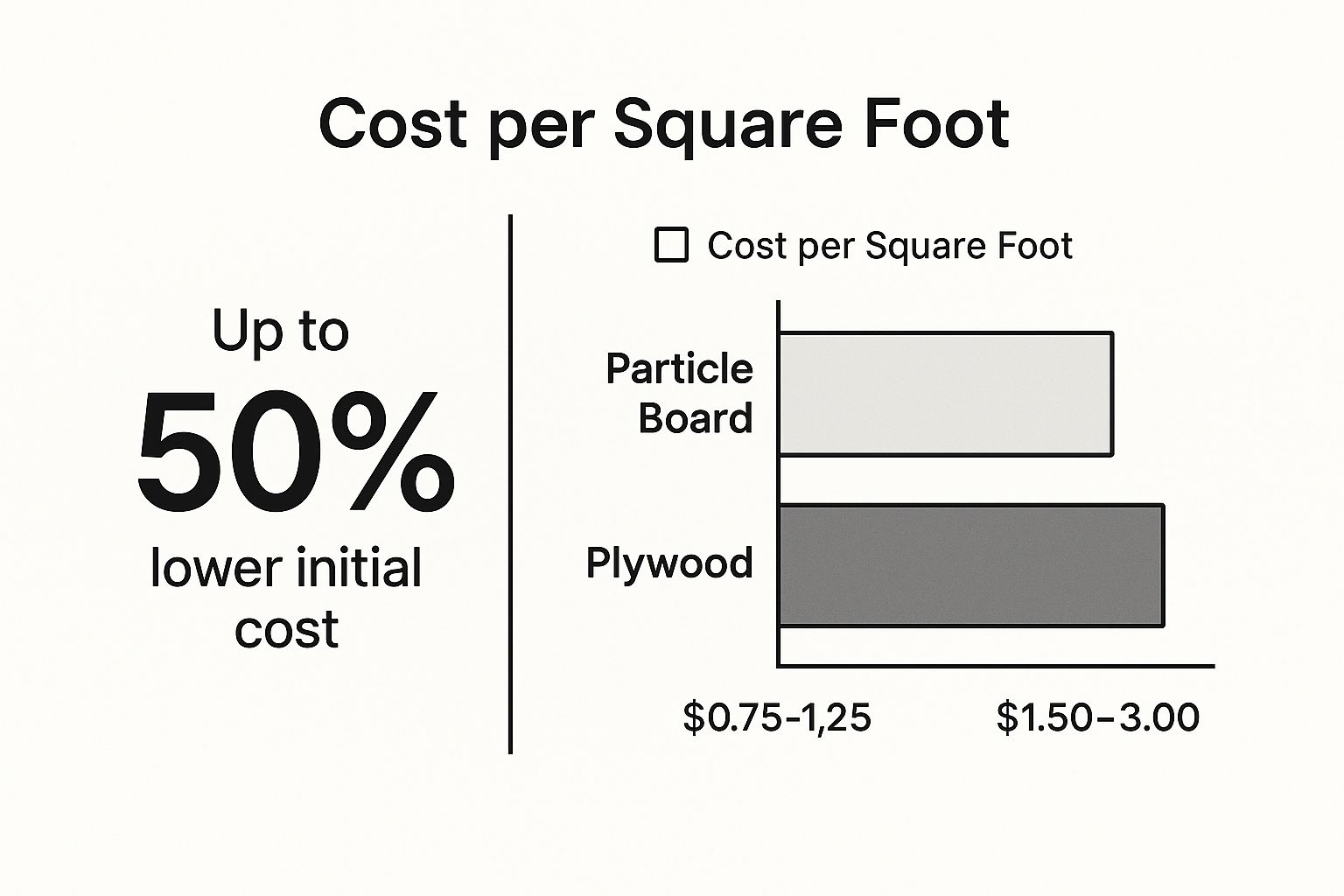 Cost per Square Foot

Up to
50%
lower initial cost

Cost per Square Foot

Particle Board

Plywood

\$0.75-1,25

\$1.50–3.00