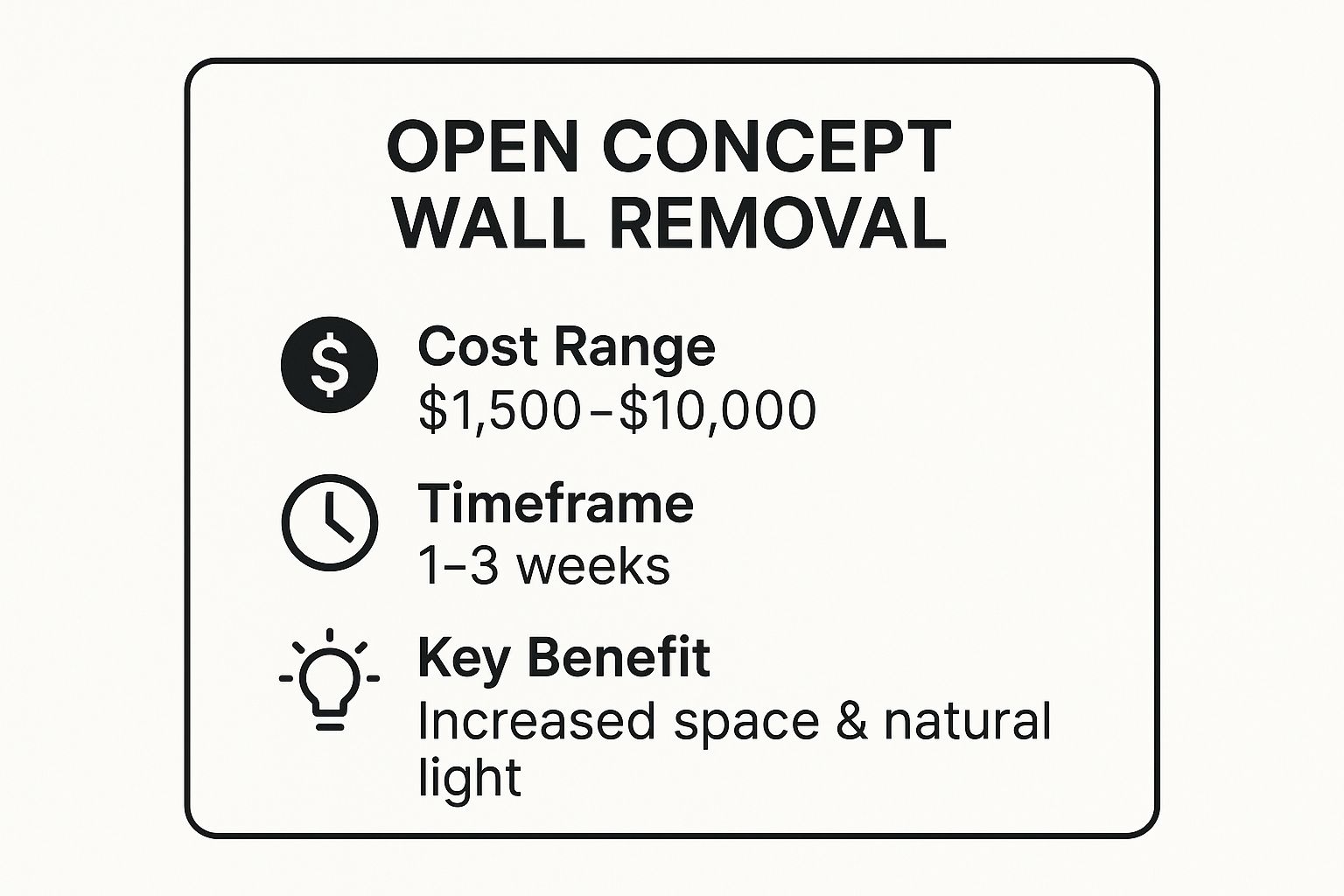 OPEN CONCEPT WALL REMOVAL

Cost Range
\$1,500–\$10,000

Timeframe
1–3 weeks

Key Benefit
Increased space & natural light