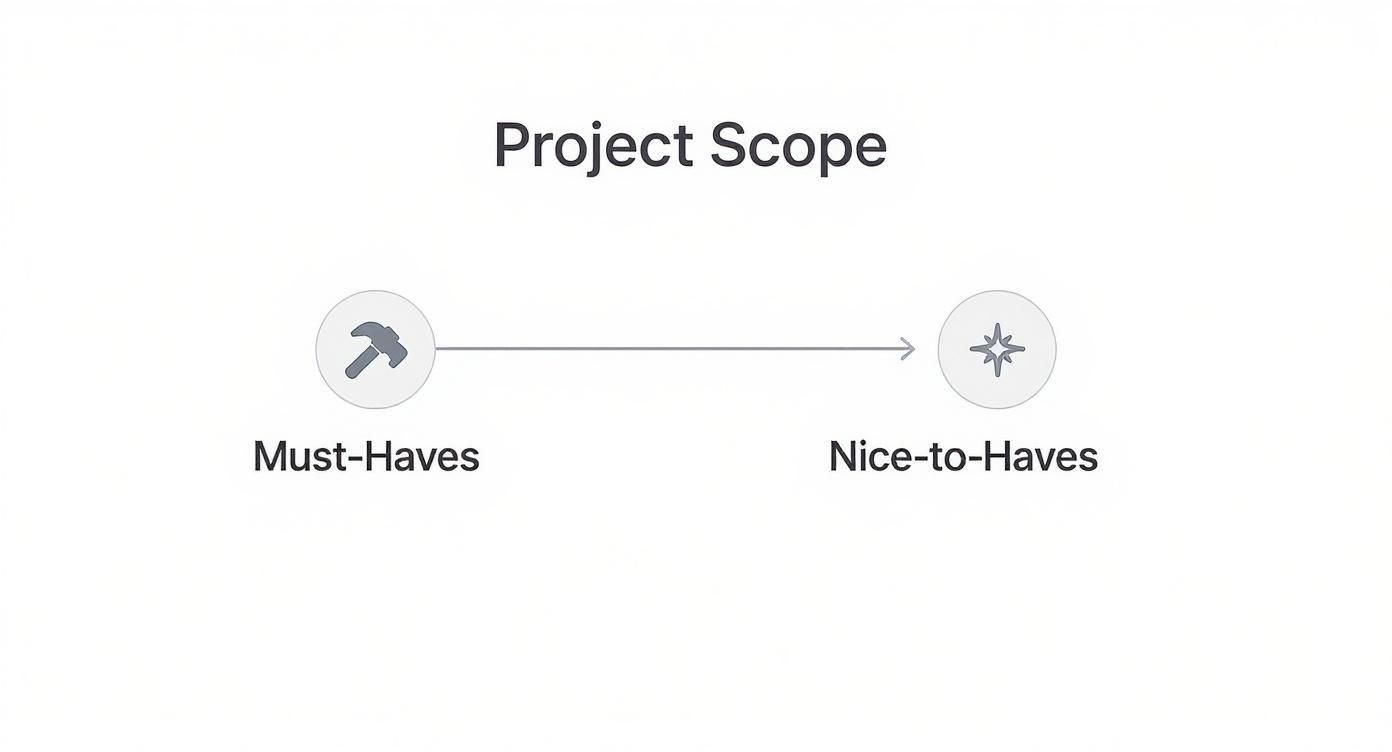 Project Scope

Must-Haves

Nice-to-Haves