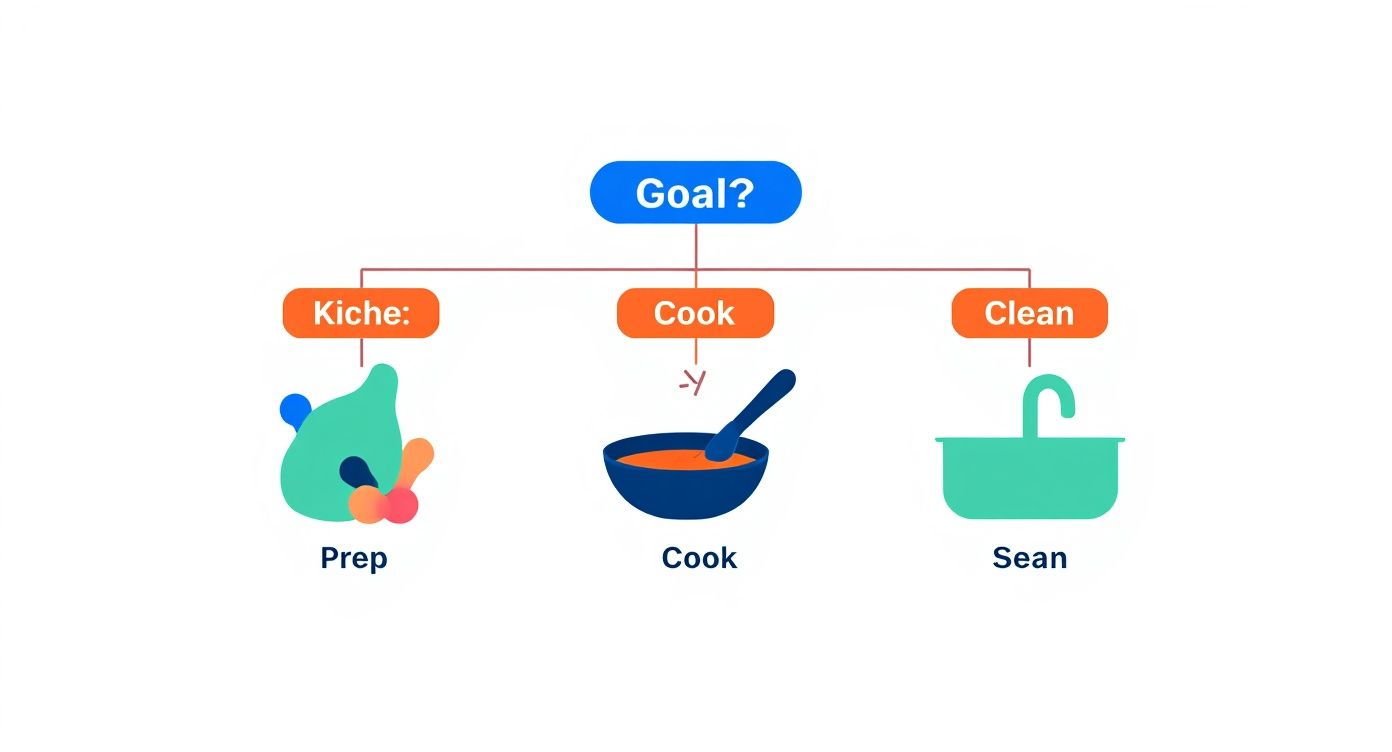 Goal?

Kiche:

Cook

Clean

Prep

Cook

Sean