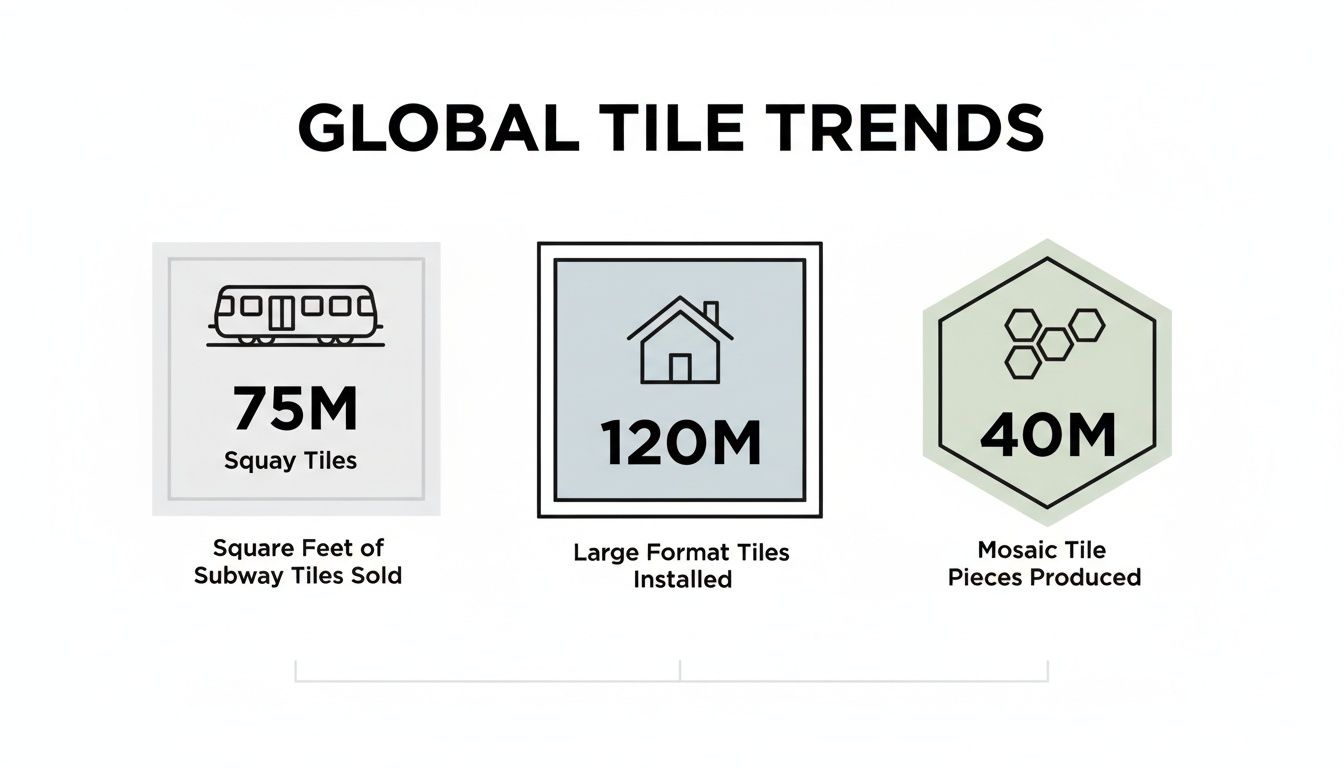 GLOBAL TILE TRENDS

75M
Squay Tiles

Square Feet of Subway Tiles Sold

120M

Large Format Tiles Installed

40M

Mosaic Tile Pieces Produced